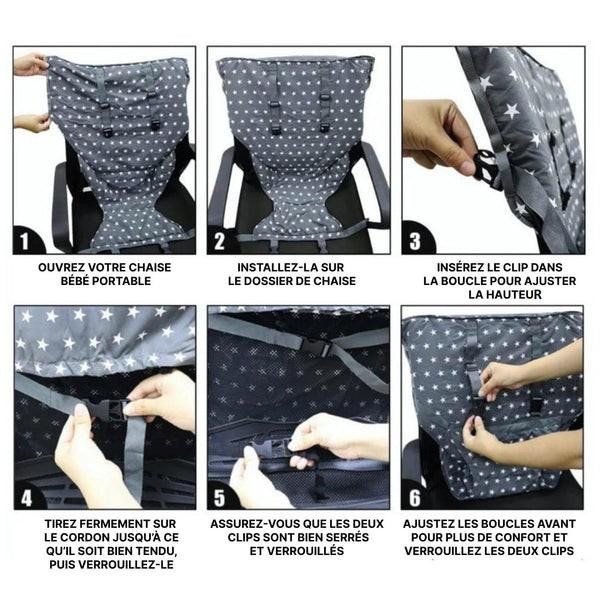 1

OUVREZ VOTRE CHAISE BÉBÉ PORTABLE

2

INSTALLEZ-LA SUR LE DOSSIER DE CHAISE

3

INSÉREZ LE CLIP DANS LA BOUCLE POUR AJUSTER LA HAUTEUR

4

TIREZ FERMEMENT SUR LE CORDON JUSQU'À CE QU'IL SOIT BIEN TENDU, PUIS VERROUILLEZ-LE

5

ASSUREZ-VOUS QUE LES DEUX CLIPS SONT BIEN SERRÉS ET VERROUILLÉS

6

AJUSTEZ LES BOUCLES AVANT POUR PLUS DE CONFORT ET VERROUILLEZ LES DEUX CLIPS