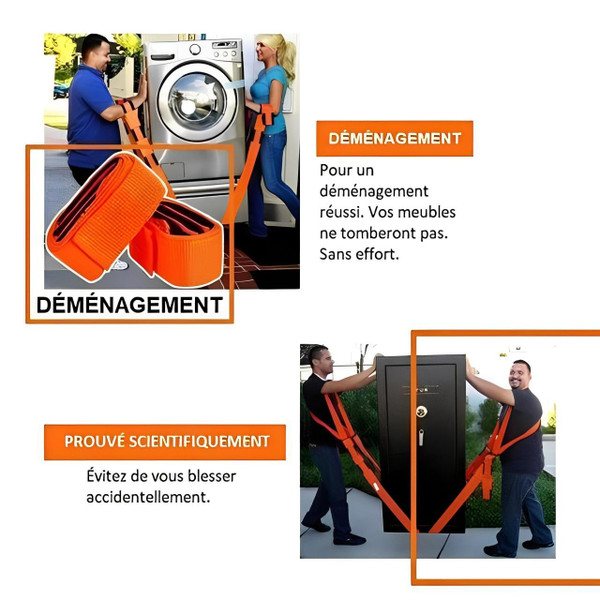 DÉMÉNAGEMENT

DÉMÉNAGEMENT

Pour un déménagement réussi. Vos meubles ne tomberont pas. Sans effort.

PROUVÉ SCIENTIFIQUEMENT

Évitez de vous blesser accidentellement.