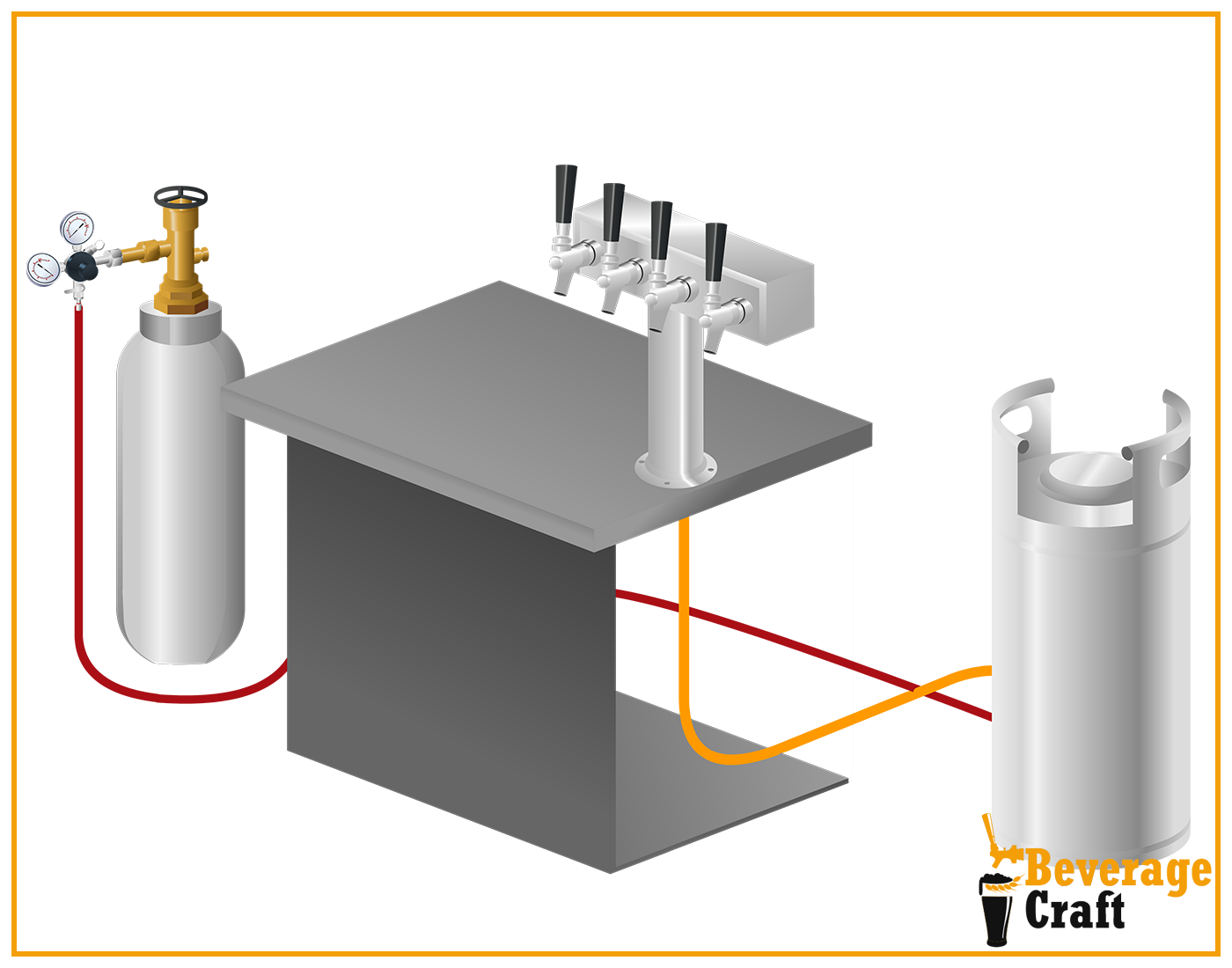 Beverage
Craft