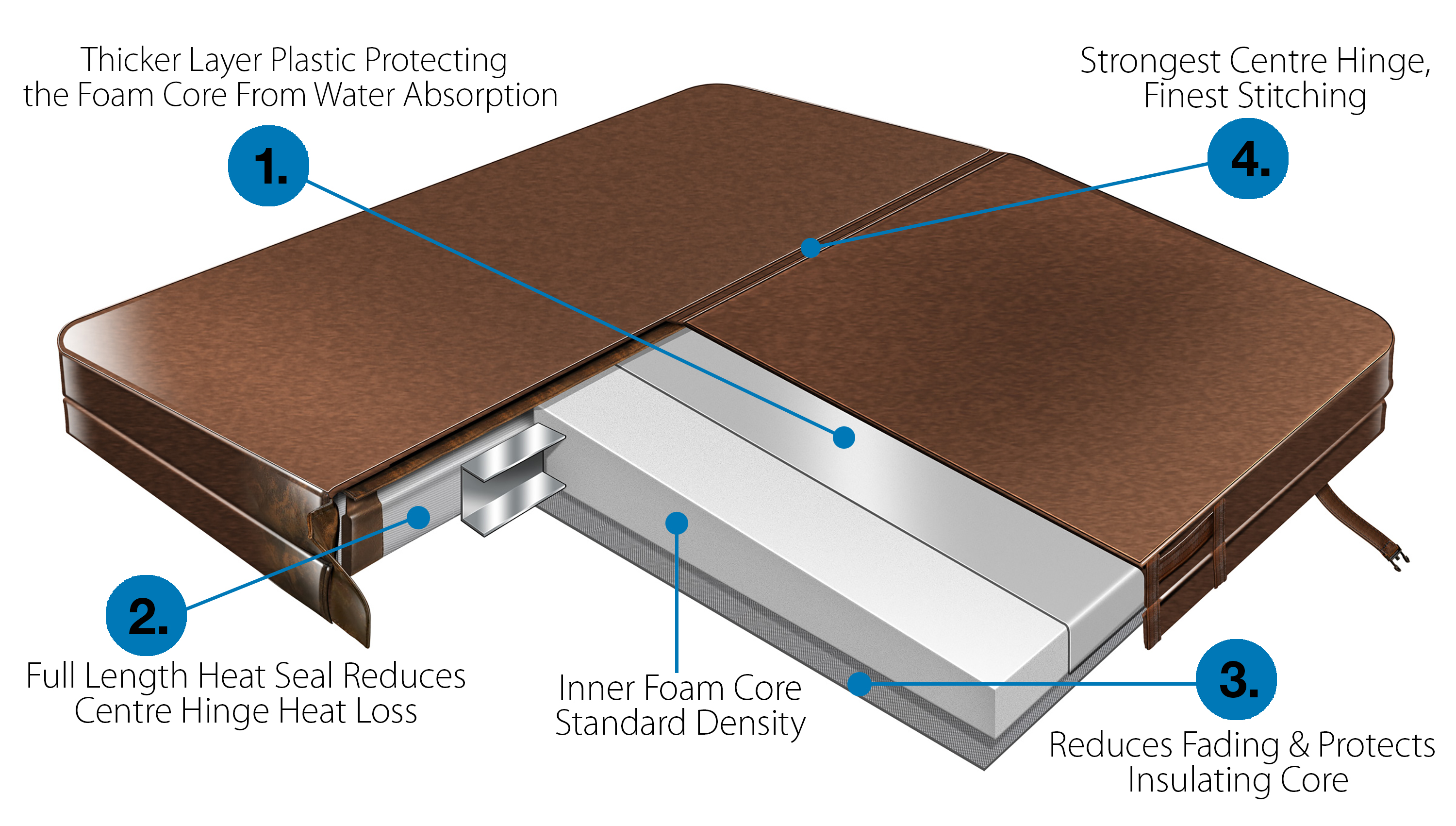 Thicker Layer Plastic Protecting the Foam Core From Water Absorption

1.

Strongest Centre Hinge, Finest Stitching

4.

2.

Full Length Heat Seal Reduces Centre Hinge Heat Loss

Inner Foam Core Standard Density

3.

Reduces Fading & Protects Insulating Core