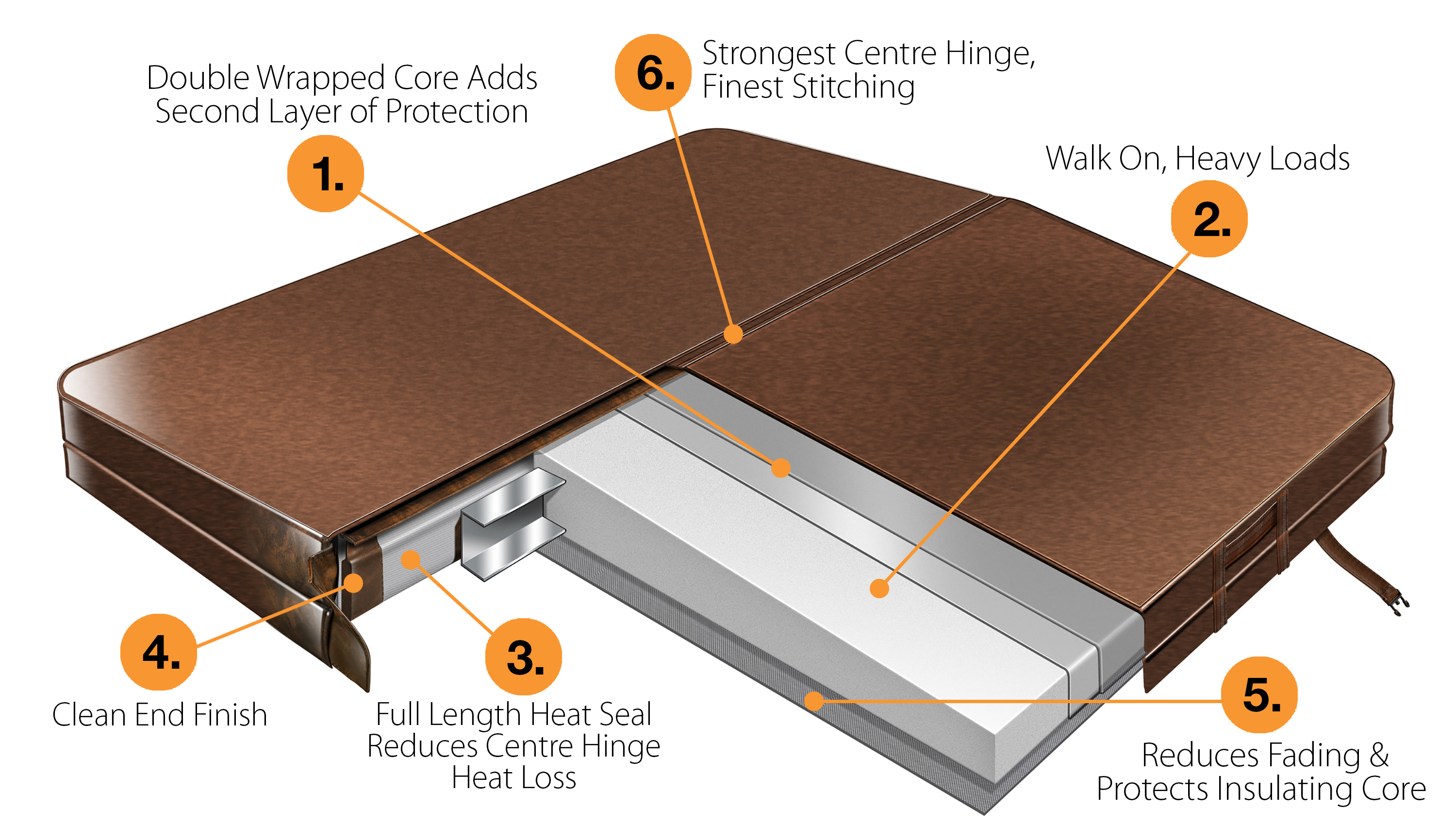 Double Wrapped Core Adds Second Layer of Protection

1.

6.

Strongest Centre Hinge, Finest Stitching

Walk On, Heavy Loads

2.

4.

Clean End Finish

3.

Full Length Heat Seal Reduces Centre Hinge Heat Loss

5.

Reduces Fading & Protects Insulating Core