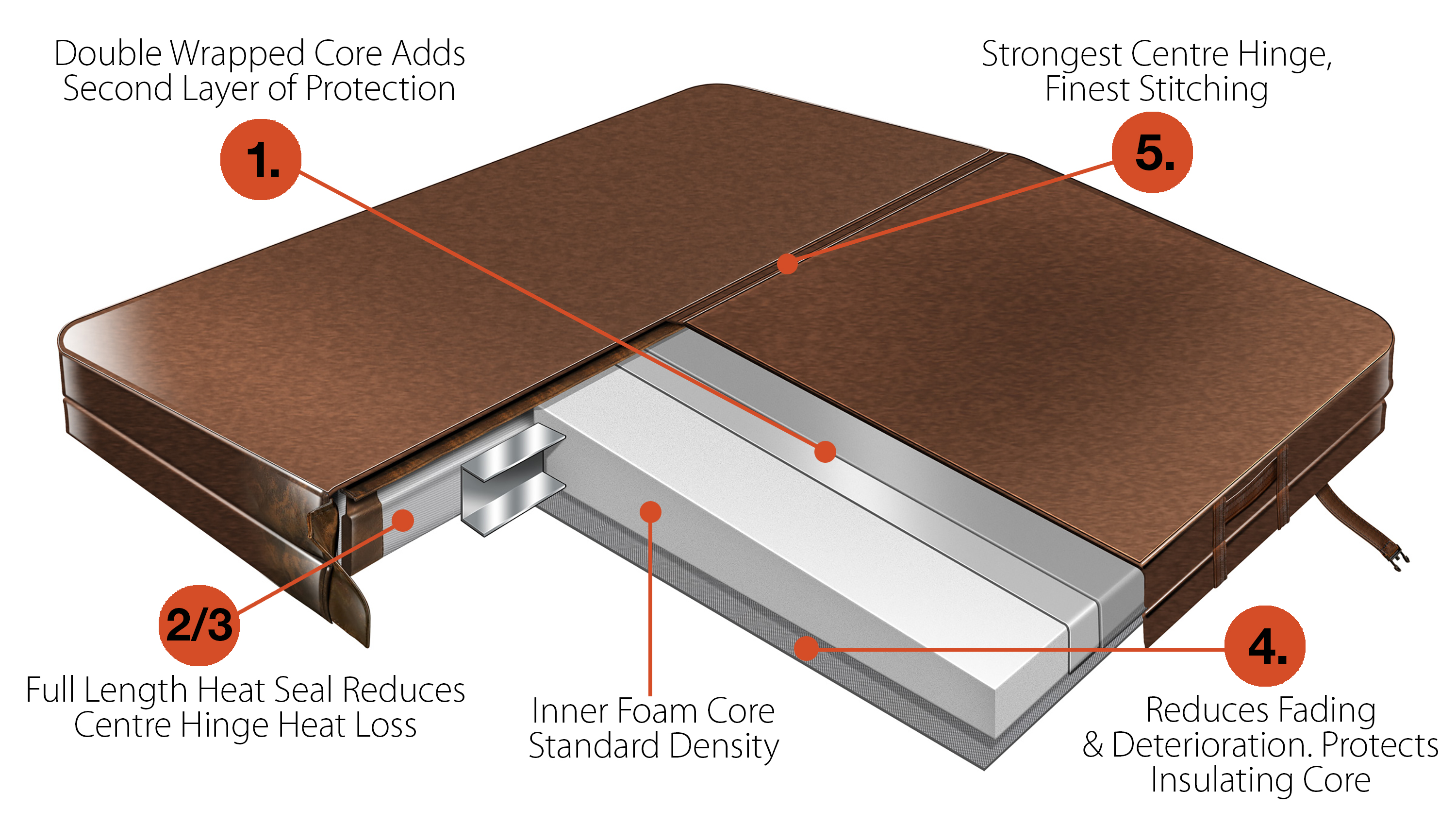 Double Wrapped Core Adds Second Layer of Protection

1.

Strongest Centre Hinge, Finest Stitching

5.

2/3

Full Length Heat Seal Reduces Centre Hinge Heat Loss

Inner Foam Core Standard Density

4.

Reduces Fading & Deterioration. Protects Insulating Core