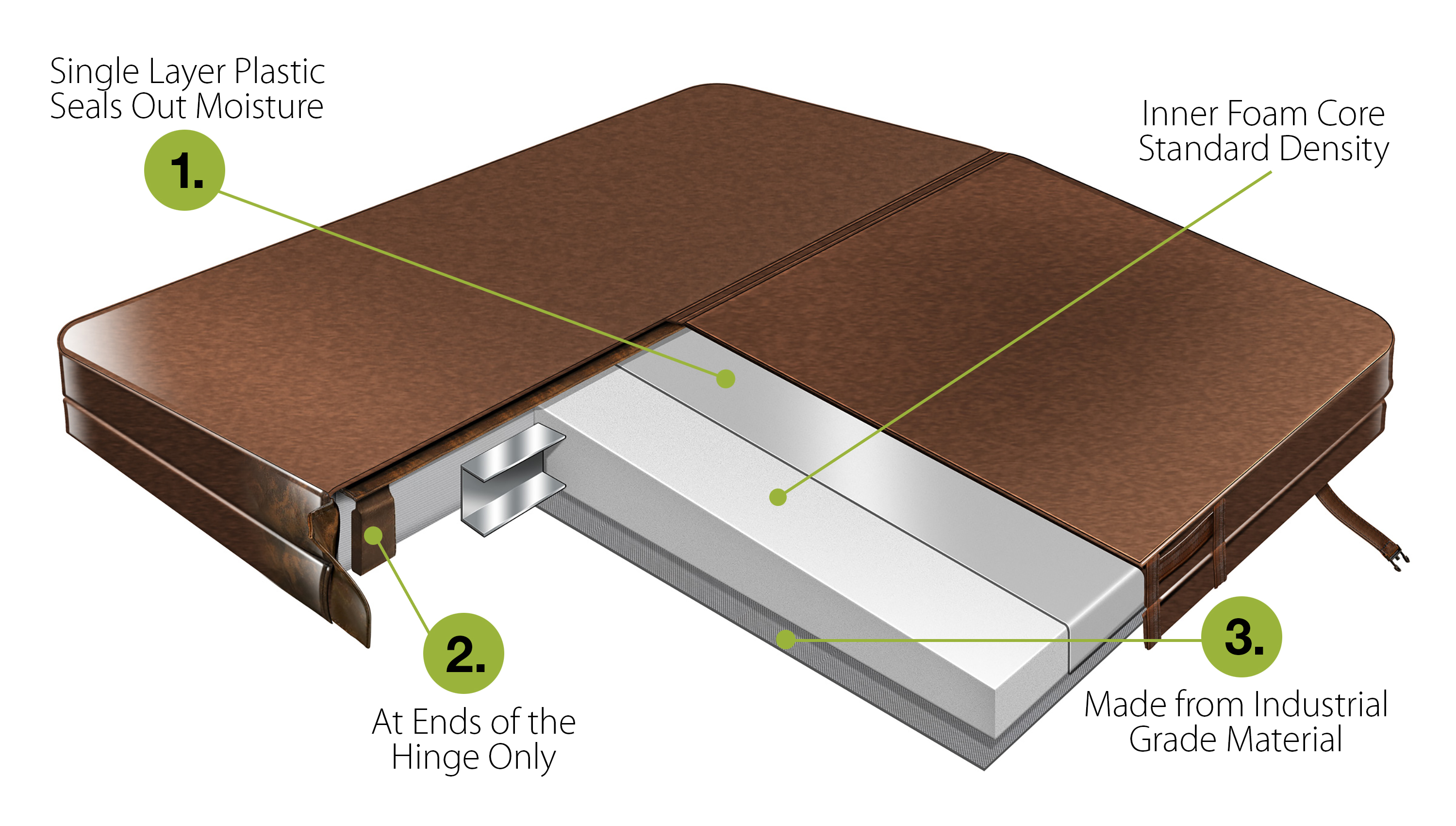 Single Layer Plastic
Seals Out Moisture

1.

Inner Foam Core
Standard Density

2.

At Ends of the
Hinge Only

3.

Made from Industrial
Grade Material