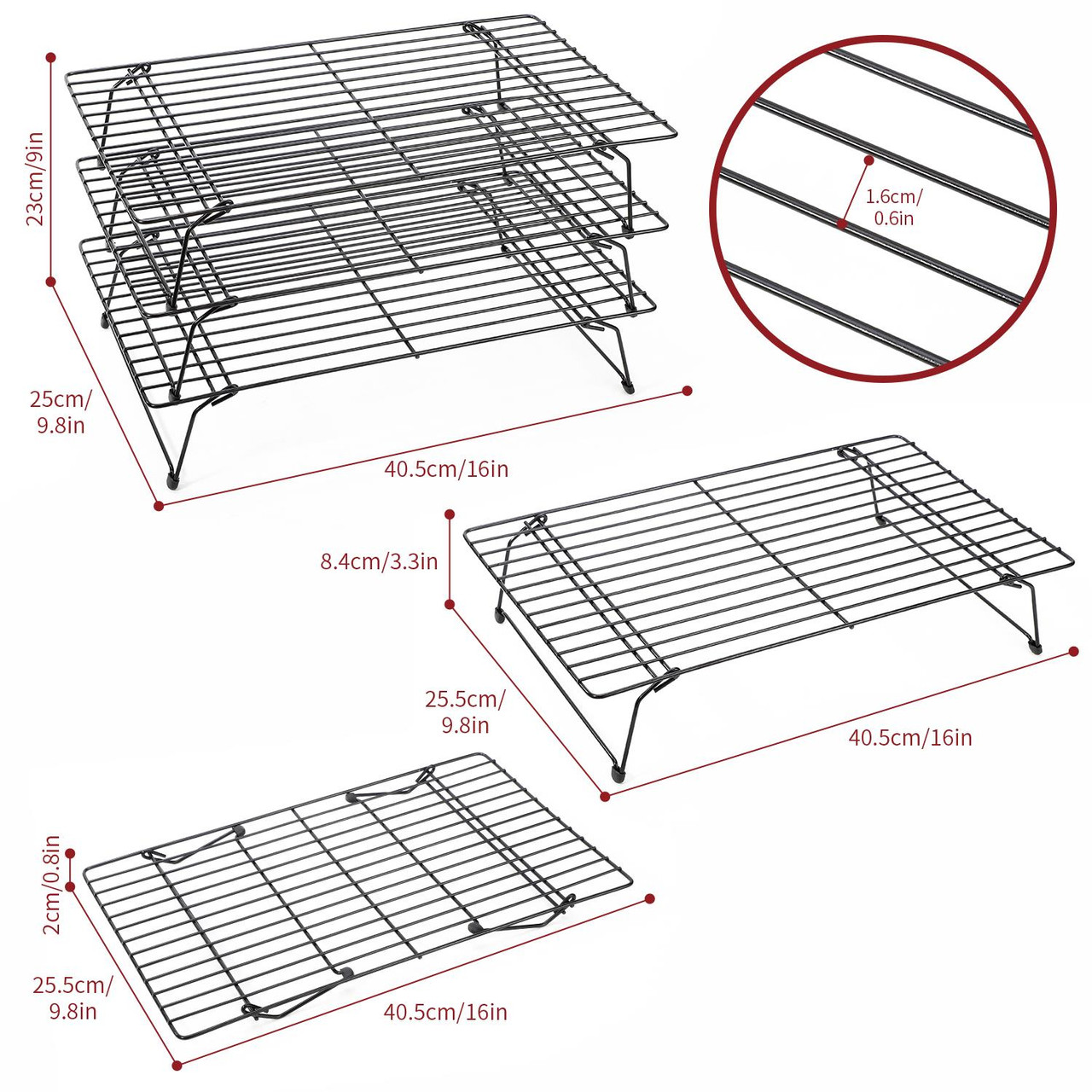 23cm/9in

25cm/
9.8in

40.5cm/16in

1.6cm/
0.6in

8.4cm/3.3in

25.5cm/
9.8in

40.5cm/16in

2cm/0.8in

25.5cm/
9.8in

40.5cm/16in