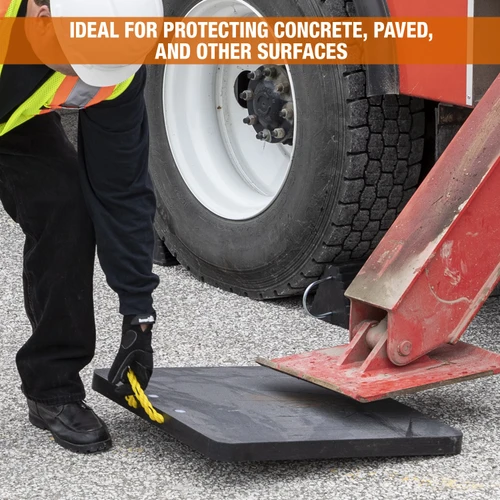 IDEAL FOR PROTECTING CONCRETE, PAVED, AND OTHER SURFACES