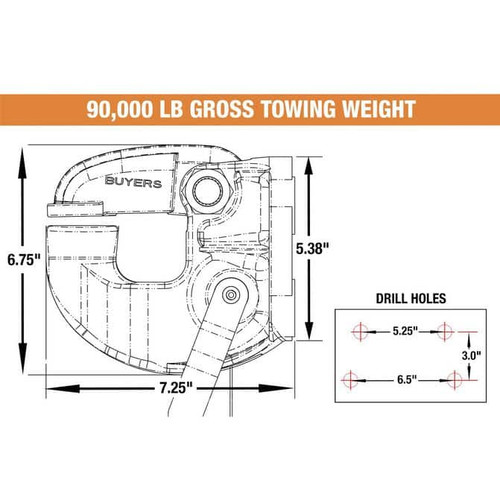 90,000 LB GROSS TOWING WEIGHT

BUYERS

6.75"

5.38"

7.25"

DRILL HOLES

5.25"

3.0"

6.5"