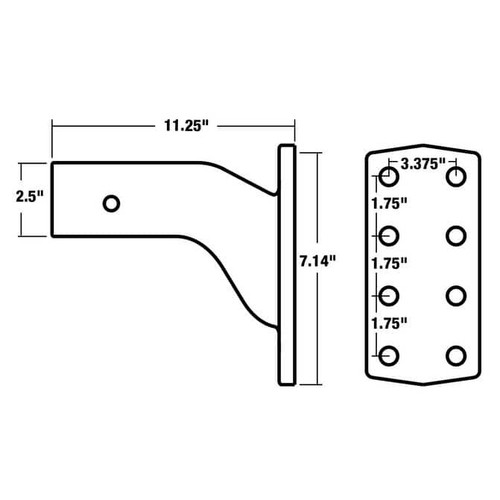 11.25"

2.5"

7.14"

3.375"

1.75"

1.75"

1.75"