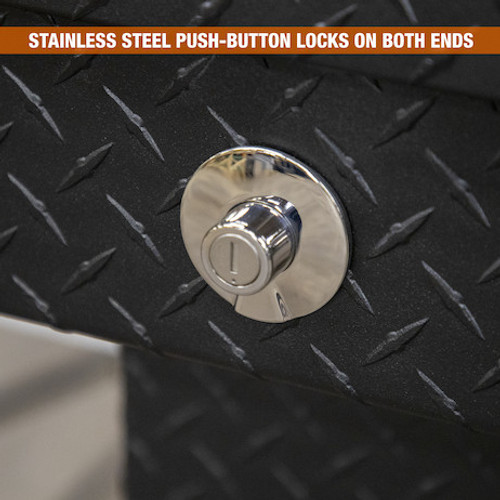 STAINLESS STEEL PUSH-BUTTON LOCKS ON BOTH ENDS