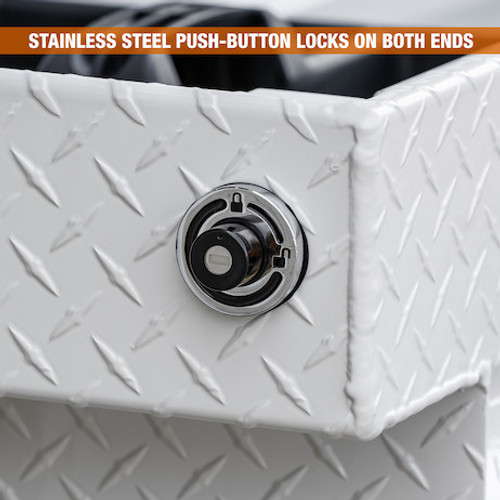 STAINLESS STEEL PUSH-BUTTON LOCKS ON BOTH ENDS