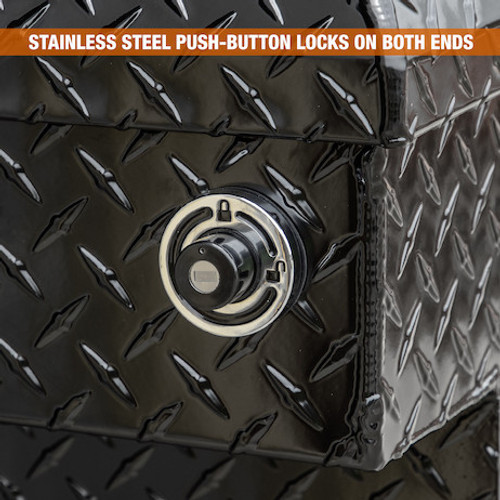 STAINLESS STEEL PUSH-BUTTON LOCKS ON BOTH ENDS