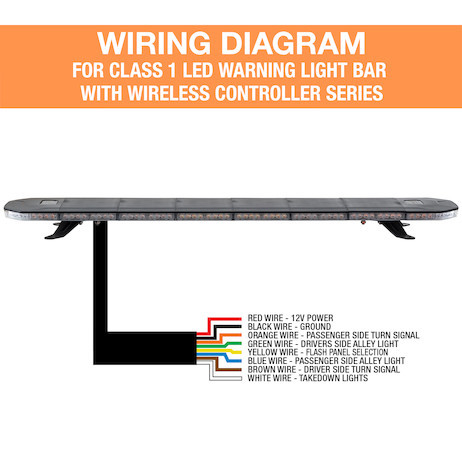 WIRING DIAGRAM
FOR CLASS 1 LED WARNING LIGHT BAR WITH WIRELESS CONTROLLER SERIES

RED WIRE - 12V POWER
BLACK WIRE - GROUND
ORANGE WIRE - PASSENGER SIDE TURN SIGNAL
GREEN WIRE - DRIVERS SIDE ALLEY LIGHT
YELLOW WIRE - FLASH PANEL SELECTION
BLUE WIRE - PASSENGER SIDE ALLEY LIGHT
BROWN WIRE - DRIVER SIDE TURN SIGNAL
WHITE WIRE - TAKEDOWN LIGHTS