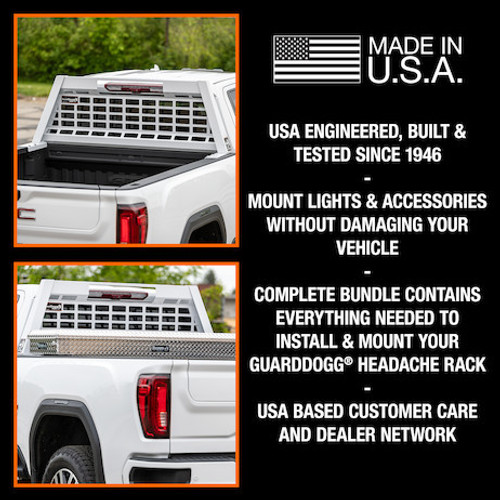 MADE IN U.S.A.

USA ENGINEERED, BUILT & TESTED SINCE 1946

-

MOUNT LIGHTS & ACCESSORIES WITHOUT DAMAGING YOUR VEHICLE

-

COMPLETE BUNDLE CONTAINS EVERYTHING NEEDED TO INSTALL & MOUNT YOUR GUARDDOGG® HEADACHE RACK

-

USA BASED CUSTOMER CARE AND DEALER NETWORK