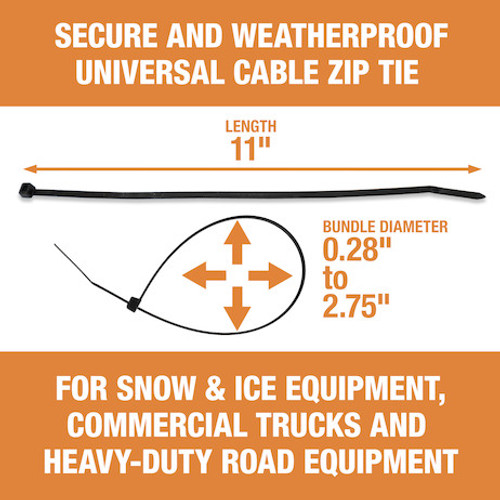 SECURE AND WEATHERPROOF UNIVERSAL CABLE ZIP TIE

LENGTH
11"

BUNDLE DIAMETER
0.28"
to
2.75"

FOR SNOW & ICE EQUIPMENT, COMMERCIAL TRUCKS AND HEAVY-DUTY ROAD EQUIPMENT