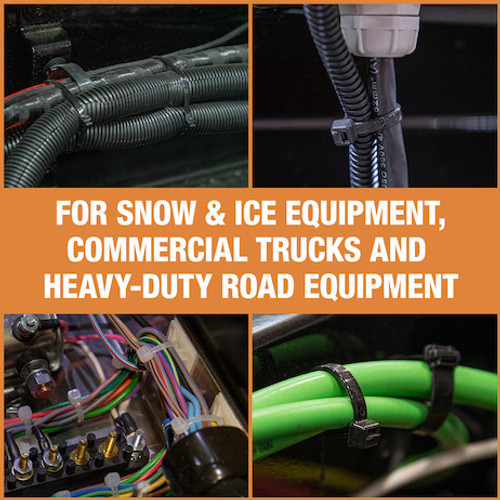 FOR SNOW & ICE EQUIPMENT, COMMERCIAL TRUCKS AND HEAVY-DUTY ROAD EQUIPMENT