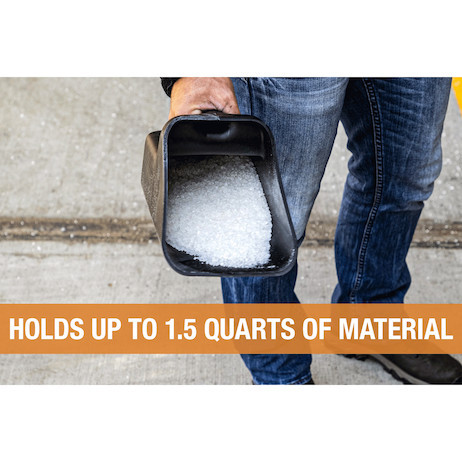 HOLDS UP TO 1.5 QUARTS OF MATERIAL