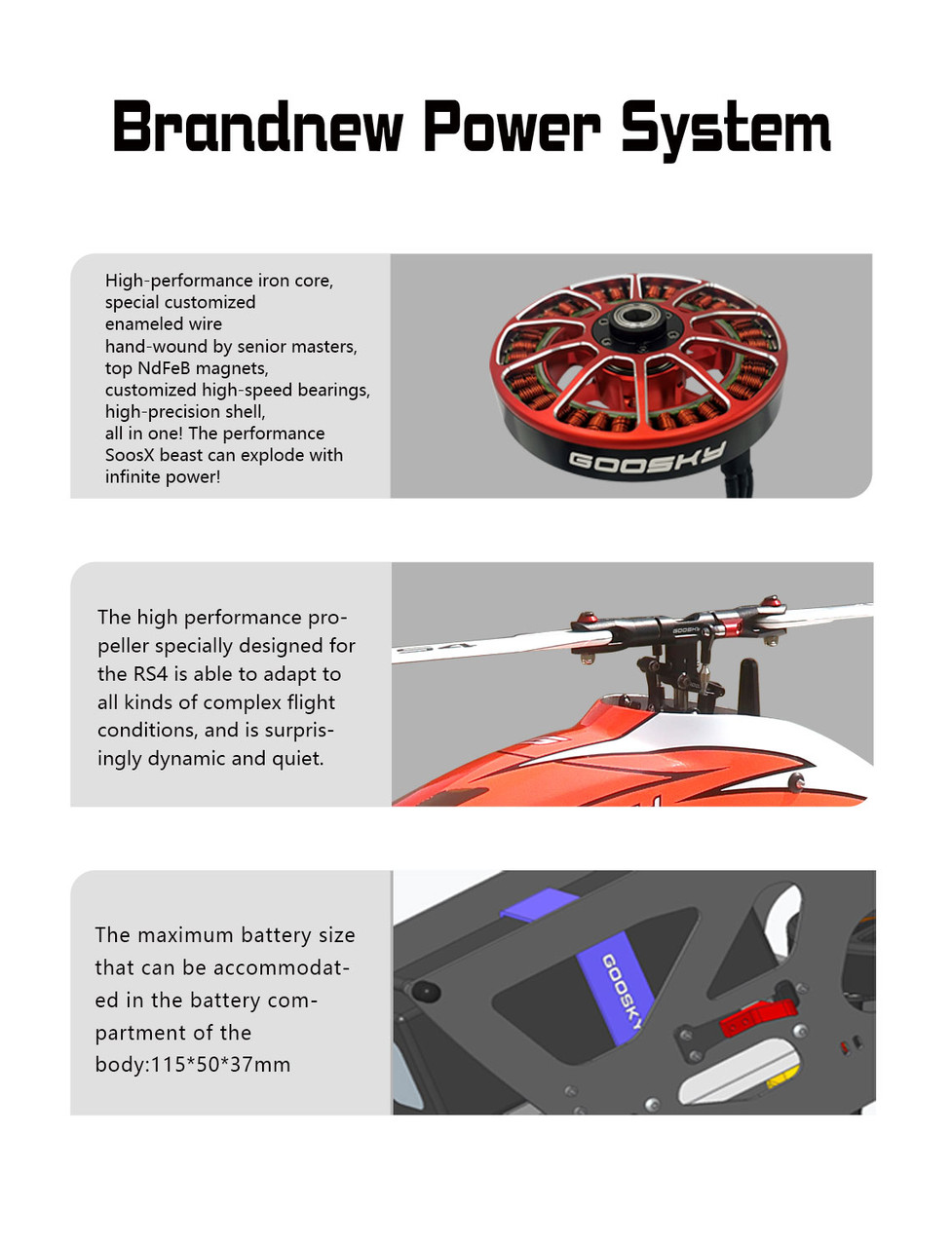 Brandnew Power System

High-performance iron core, special customized enameled wire hand-wound by senior masters, top NdFeB magnets, customized high-speed bearings, high-precision shell, all in one! The performance SoosX beast can explode with infinite power!

GOOSKY

The high performance propeller specially designed for the RS4 is able to adapt to all kinds of complex flight conditions, and is surprisingly dynamic and quiet.

GOOSKY

The maximum battery size that can be accommodated in the battery compartment of the body:115*50*37mm

GOOSKY