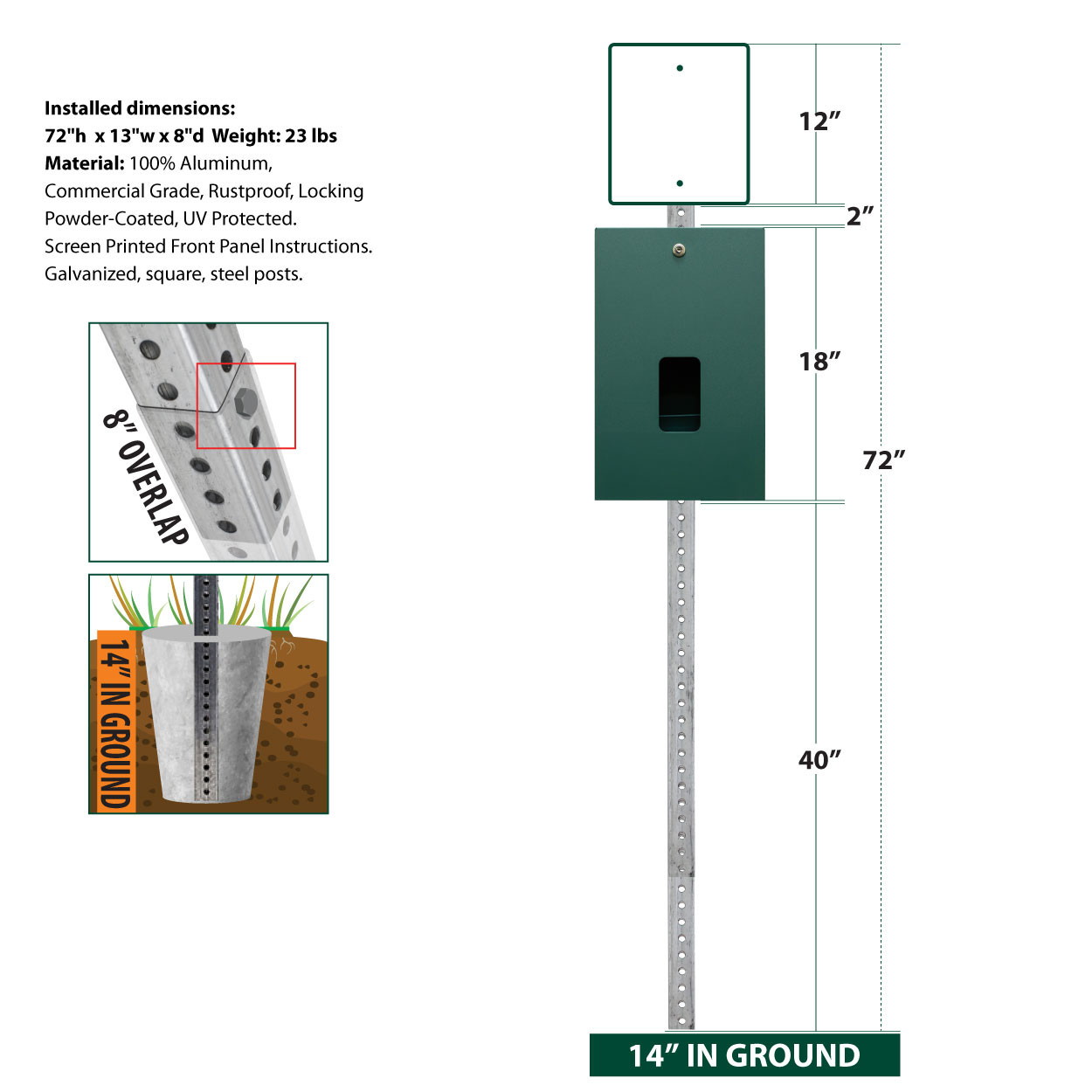 Installed dimensions:
72"h x 13"w x 8"d Weight: 23 lbs
Material: 100% Aluminum, Commercial Grade, Rustproof, Locking Powder-Coated, UV Protected.
Screen Printed Front Panel Instructions.
Galvanized, square, steel posts.

8" OVERLAP

14" IN GROUND

12"

2"

18"

72"

40"

14" IN GROUND