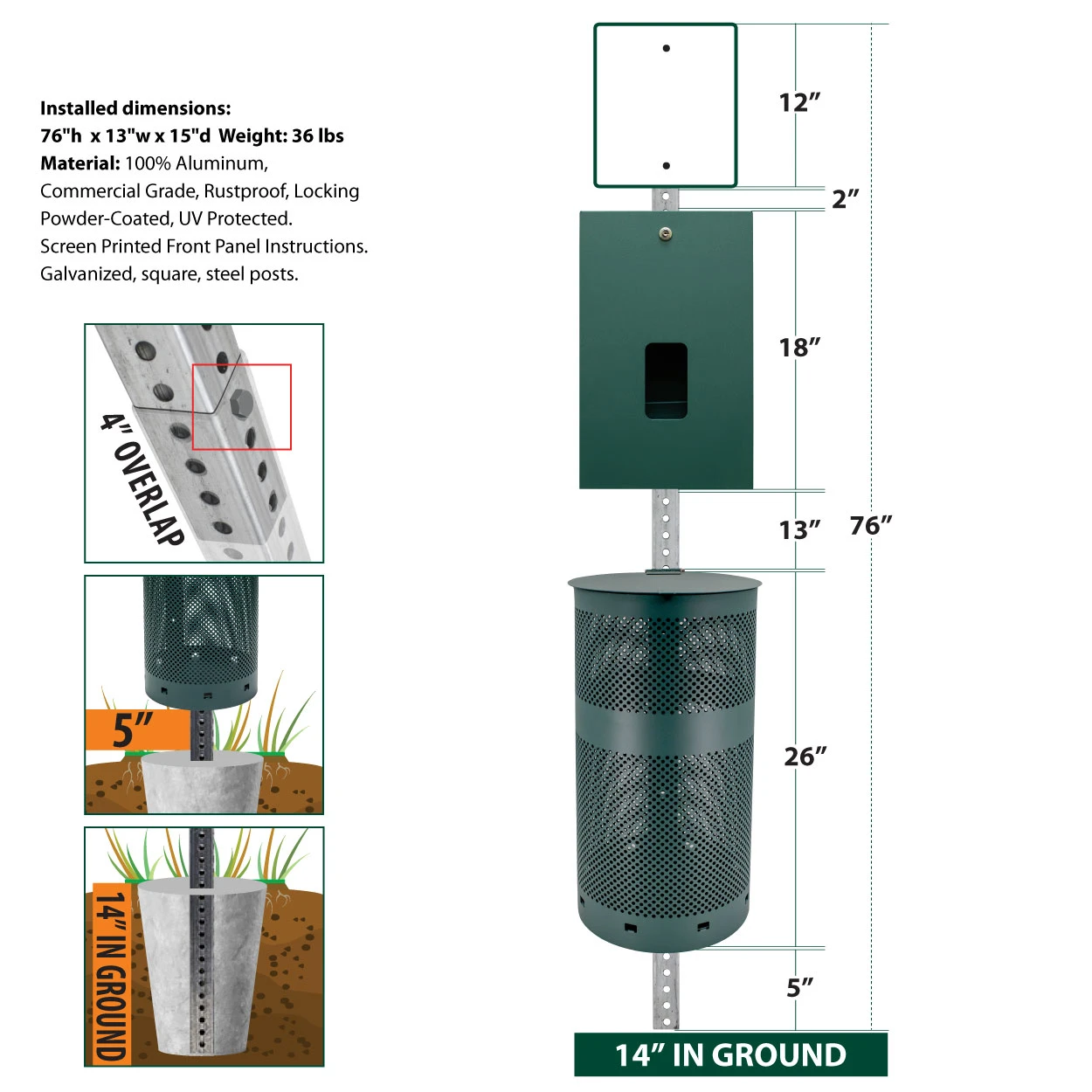 Installed dimensions:
76"h x 13"w x 15"d Weight: 36 lbs
Material: 100% Aluminum, Commercial Grade, Rustproof, Locking Powder-Coated, UV Protected. Screen Printed Front Panel Instructions. Galvanized, square, steel posts.

4" OVERLAP

5"

14" IN GROUND

12"
2"
18"
13"
76"
26"
5"
14" IN GROUND