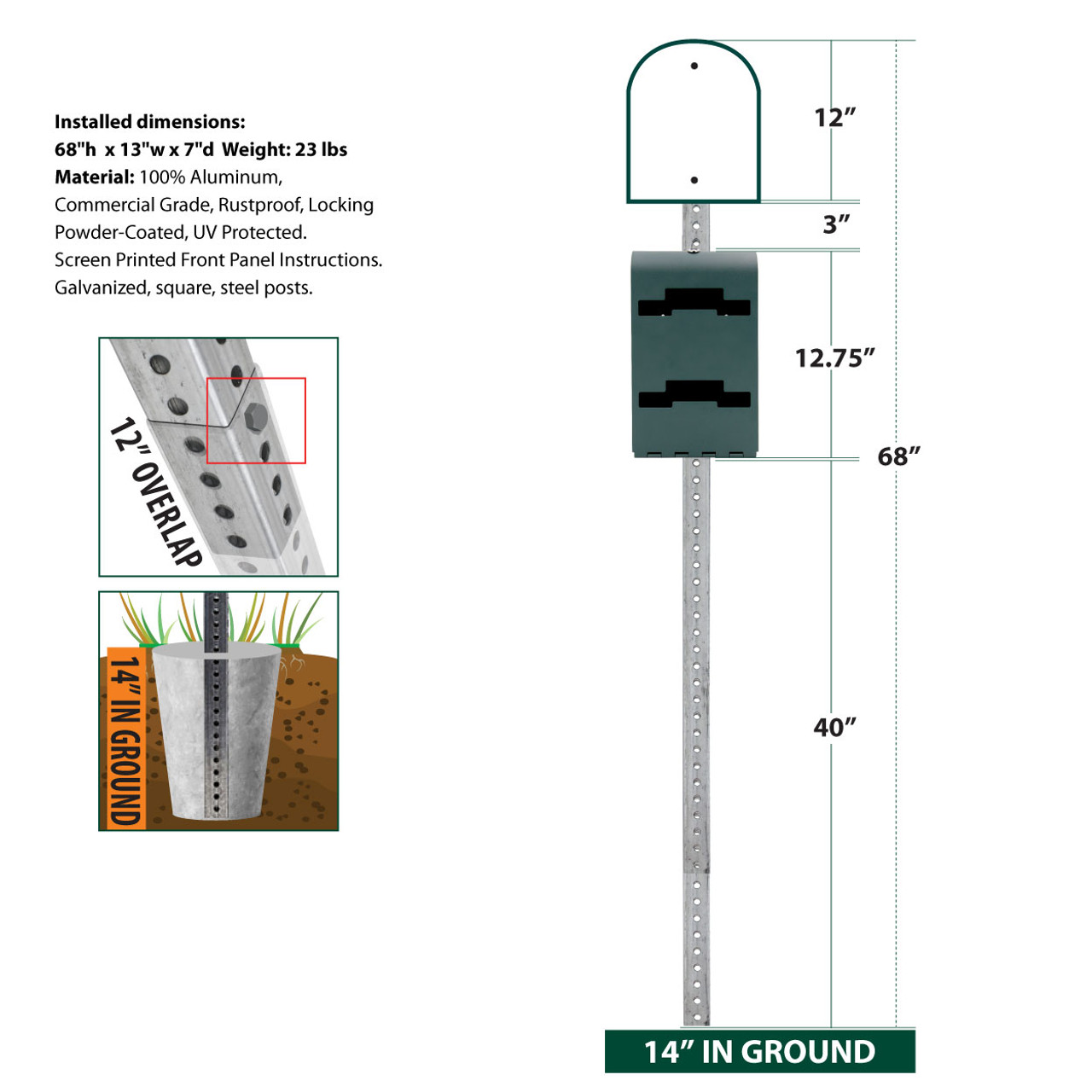 Installed dimensions:
68"h x 13"w x 7"d Weight: 23 lbs
Material: 100% Aluminum, Commercial Grade, Rustproof, Locking Powder-Coated, UV Protected. Screen Printed Front Panel Instructions. Galvanized, square, steel posts.

12" OVERLAP

14" IN GROUND

12"

3"

12.75"

68"

40"

14" IN GROUND