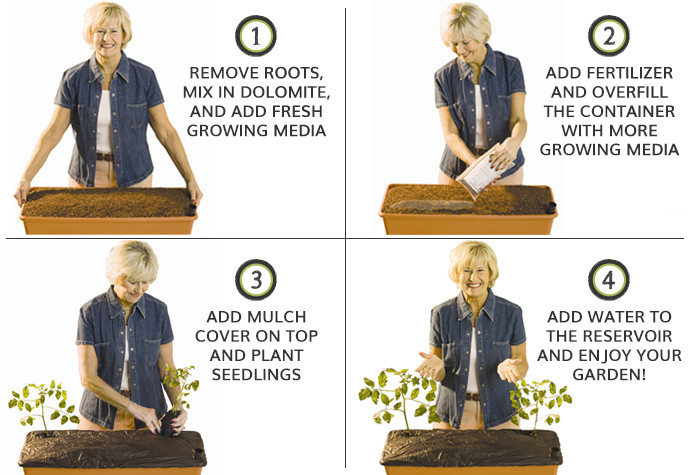 1

REMOVE ROOTS, MIX IN DOLOMITE, AND ADD FRESH GROWING MEDIA

2

ADD FERTILIZER AND OVERFILL THE CONTAINER WITH MORE GROWING MEDIA

3

ADD MULCH COVER ON TOP AND PLANT SEEDLINGS

4

ADD WATER TO THE RESERVOIR AND ENJOY YOUR GARDEN!