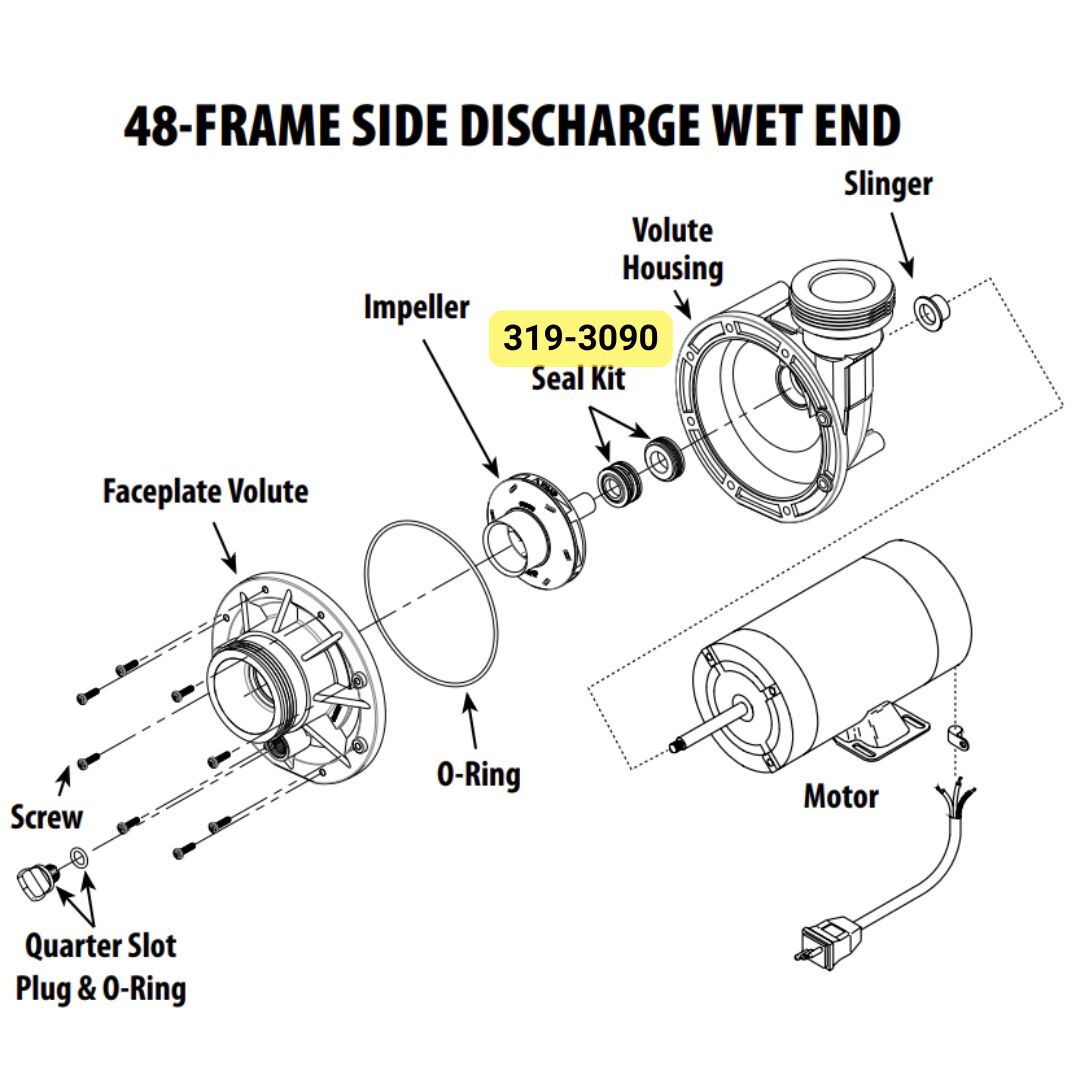 48-FRAME SIDE DISCHARGE WET END

Slinger

Volute Housing

Impeller

319-3090

Seal Kit

Faceplate Volute

O-Ring

Motor

Screw

Quarter Slot Plug & O-Ring