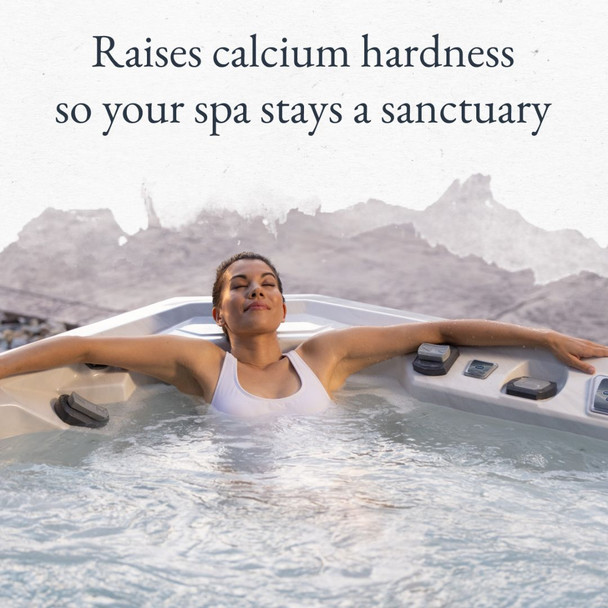 Raises calcium hardness
so your spa stays a sanctuary