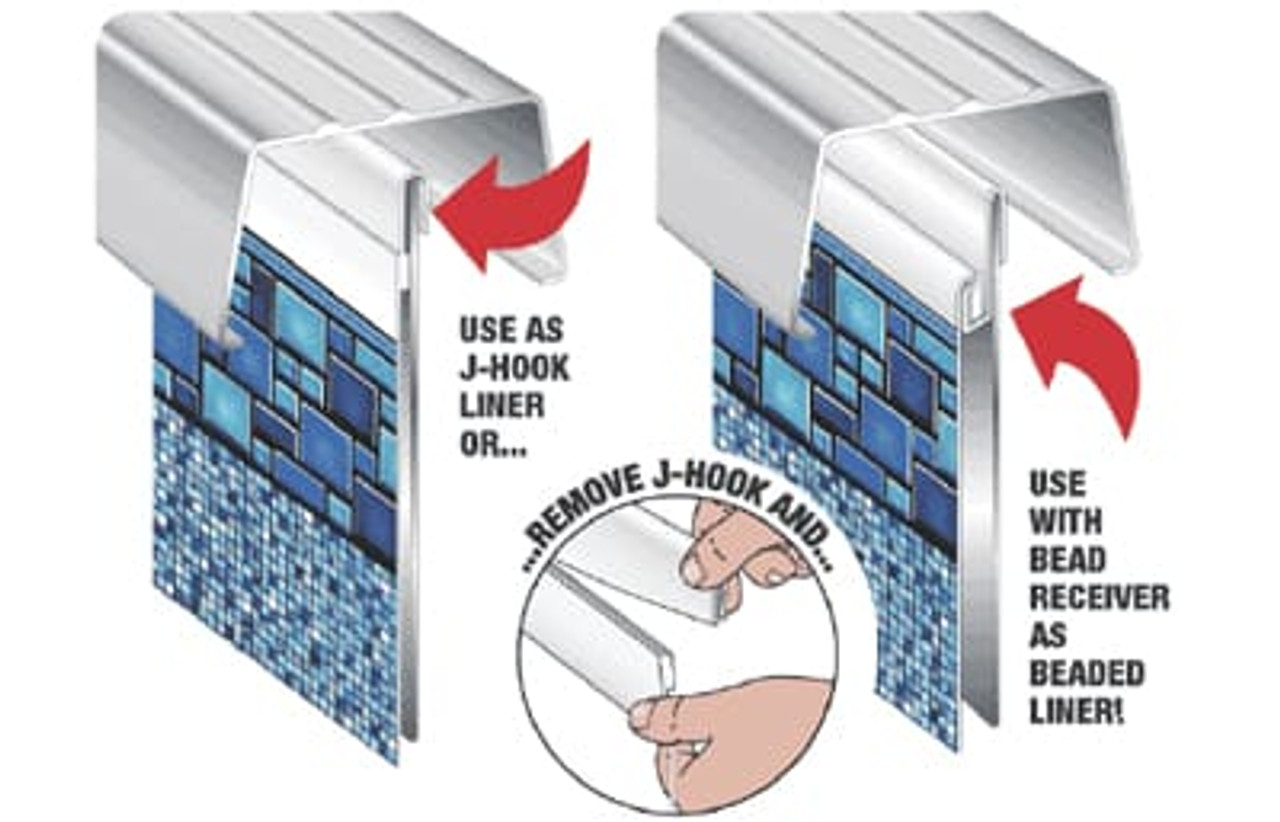 USE AS J-HOOK LINER OR...

...REMOVE J-HOOK AND...

USE WITH BEAD RECEIVER AS BEADED LINER!