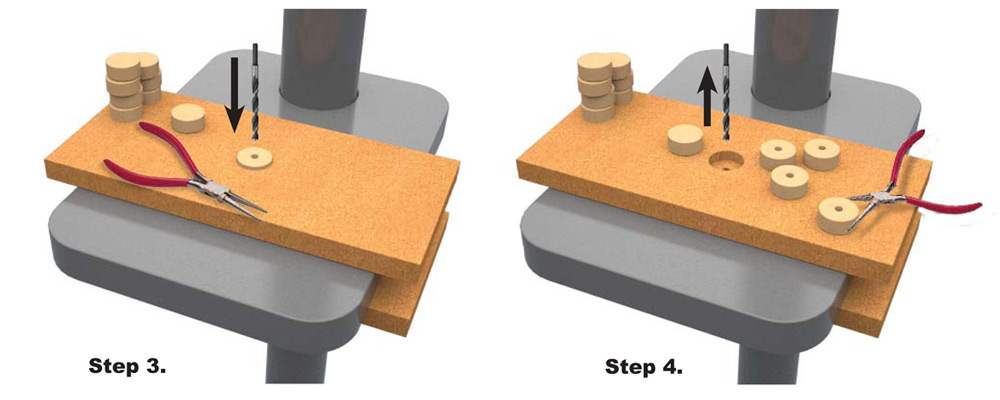 Step 3.

Step 4.