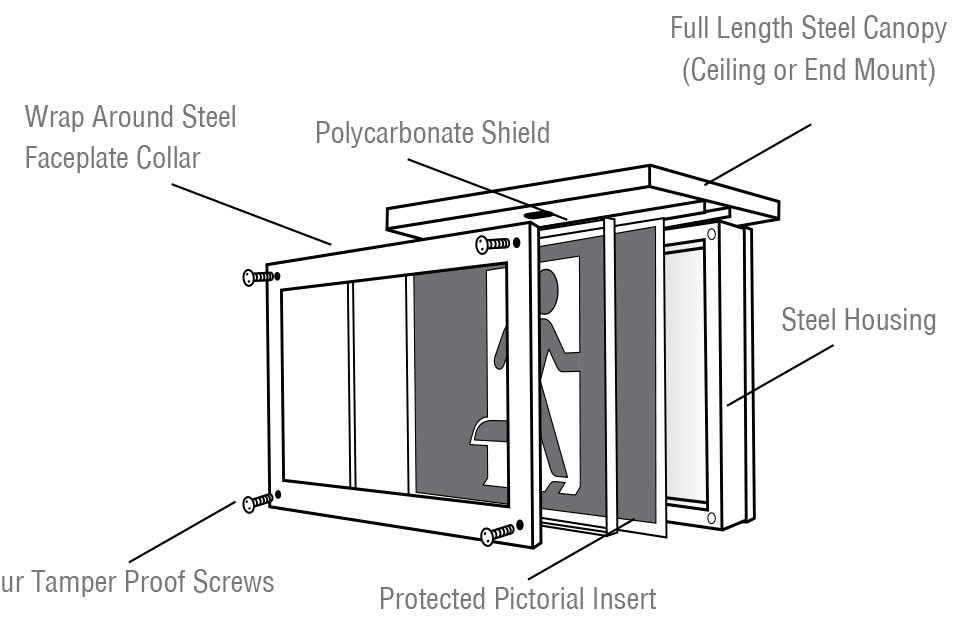 Full Length Steel Canopy (Ceiling or End Mount)

Wrap Around Steel Faceplate Collar

Polycarbonate Shield

Steel Housing

ur Tamper Proof Screws

Protected Pictorial Insert