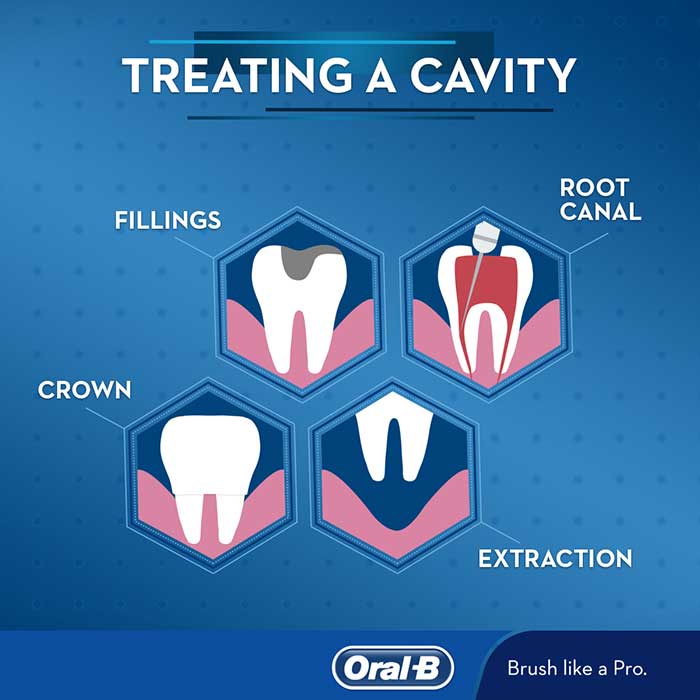 TREATING A CAVITY

FILLINGS

ROOT CANAL

CROWN

EXTRACTION

Oral-B

Brush like a Pro.