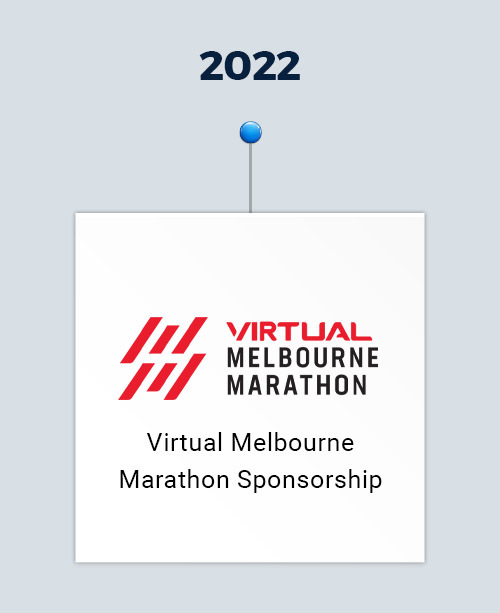 2022

VIRTUAL
MELBOURNE
MARATHON

Virtual Melbourne Marathon Sponsorship