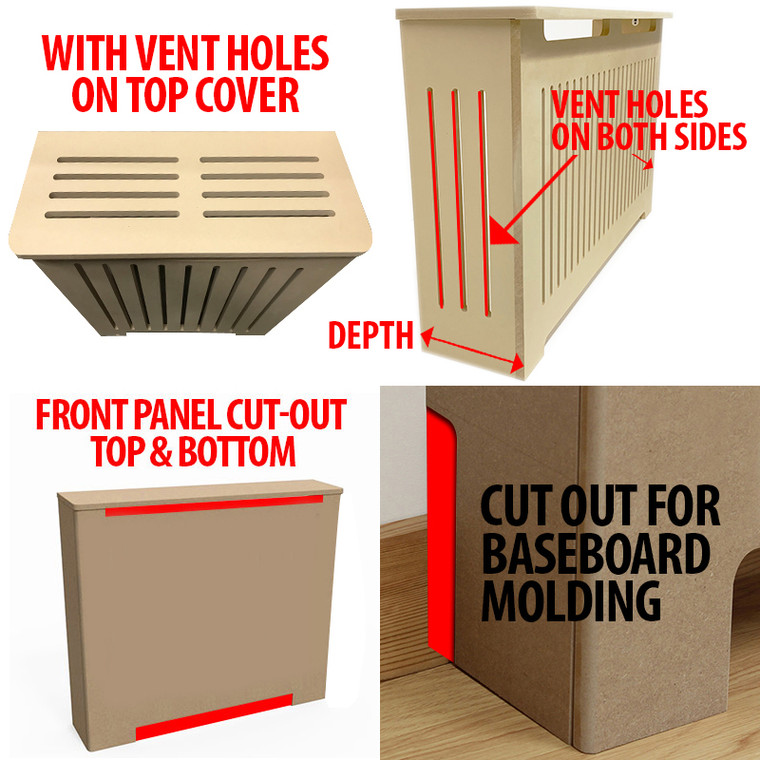 WITH VENT HOLES ON TOP COVER

VENT HOLES ON BOTH SIDES

DEPTH

FRONT PANEL CUT-OUT TOP & BOTTOM

CUT OUT FOR BASEBOARD MOLDING