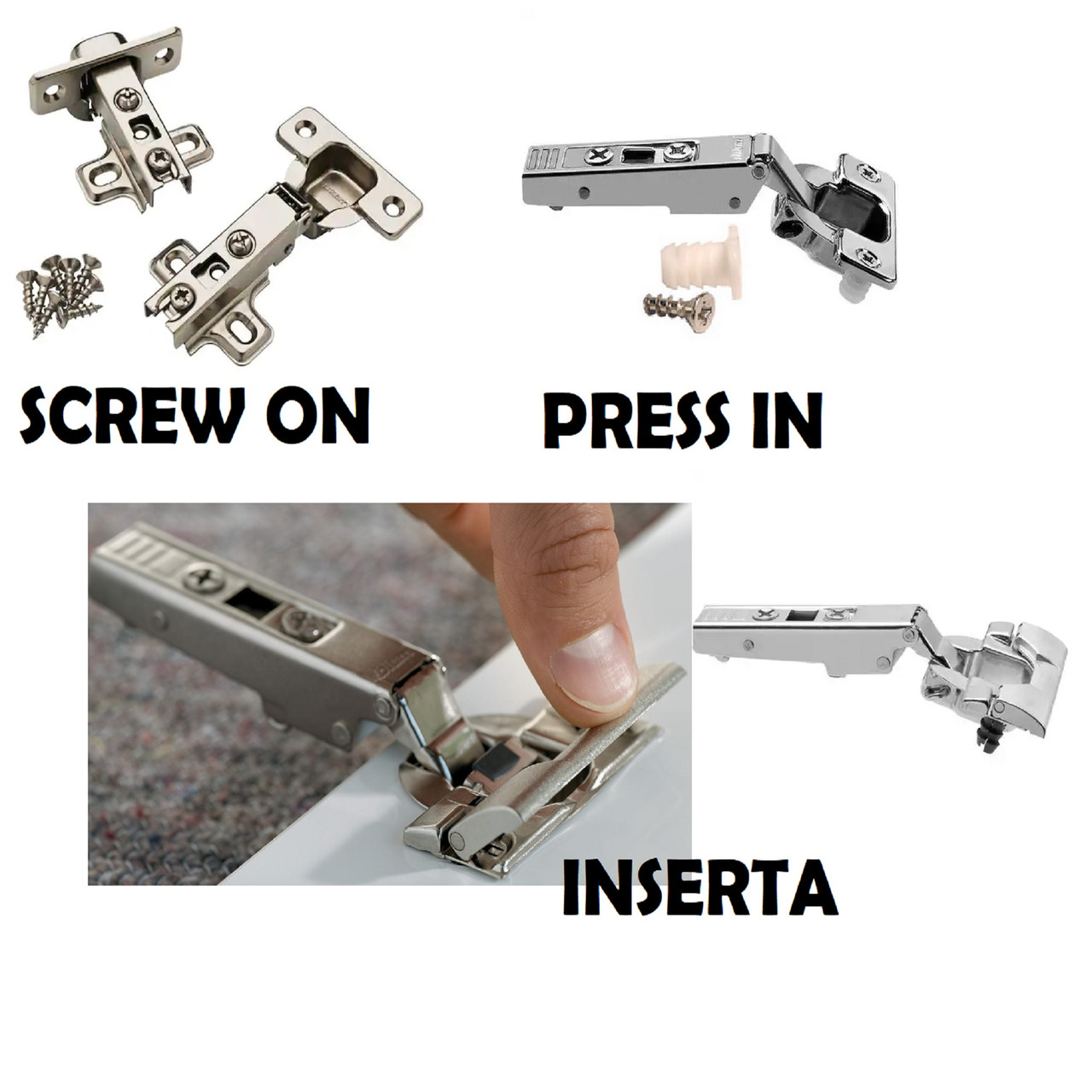 SCREW ON

PRESS IN

INSERTA