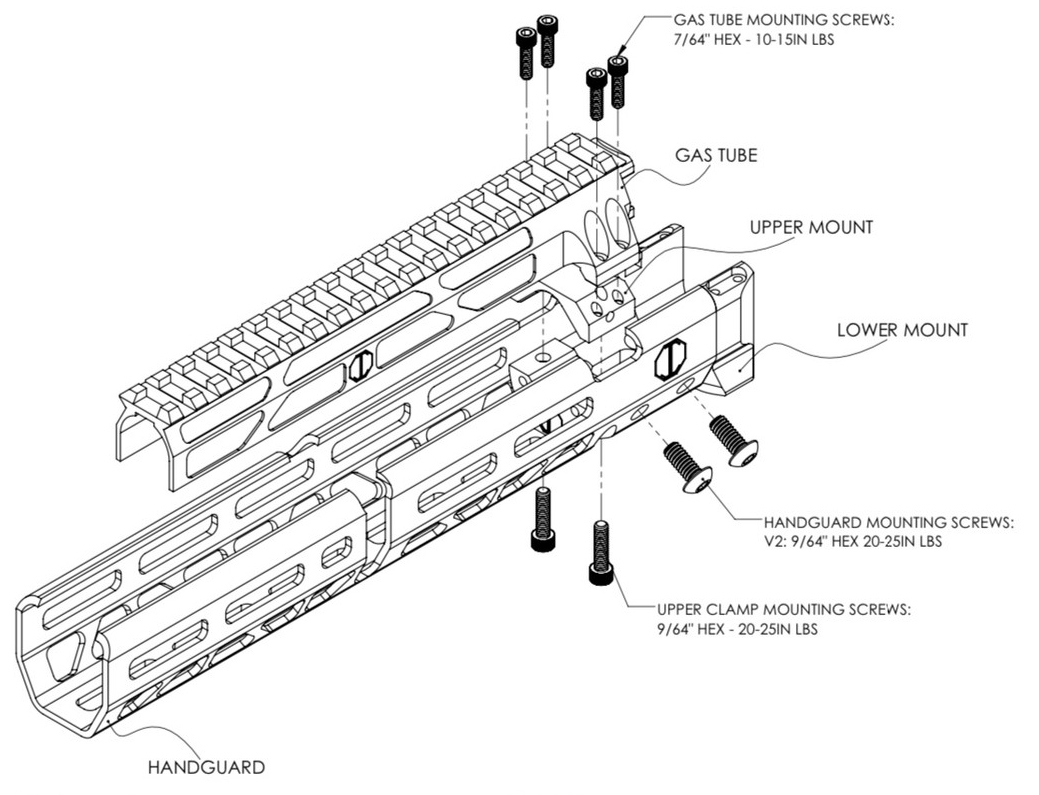 GAS TUBE MOUNTING SCREWS:
7/64" HEX - 10-15IN LBS

GAS TUBE

UPPER MOUNT

LOWER MOUNT

HANDGUARD MOUNTING SCREWS:
V2: 9/64" HEX 20-25IN LBS

UPPER CLAMP MOUNTING SCREWS:
9/64" HEX - 20-25IN LBS

HANDGUARD