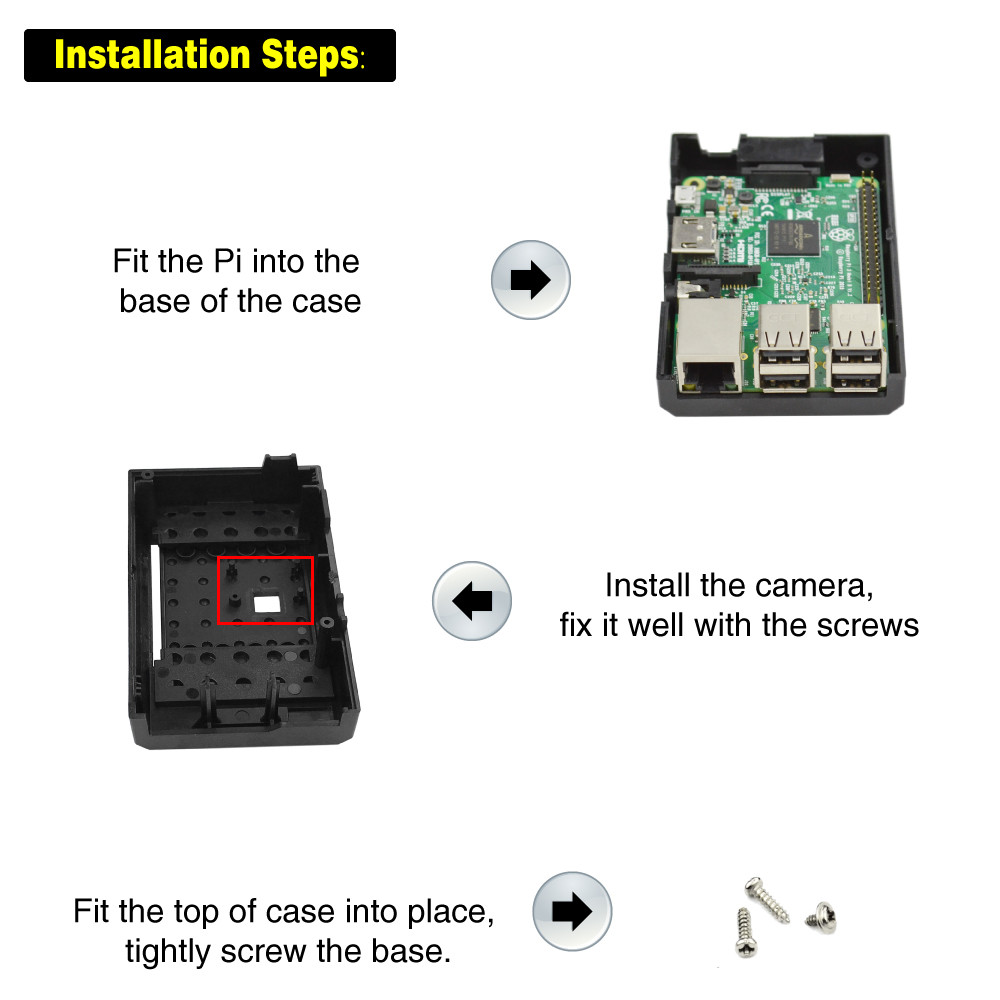 Installation Steps:

Fit the Pi into the base of the case

Install the camera, fix it well with the screws

Fit the top of case into place, tightly screw the base.