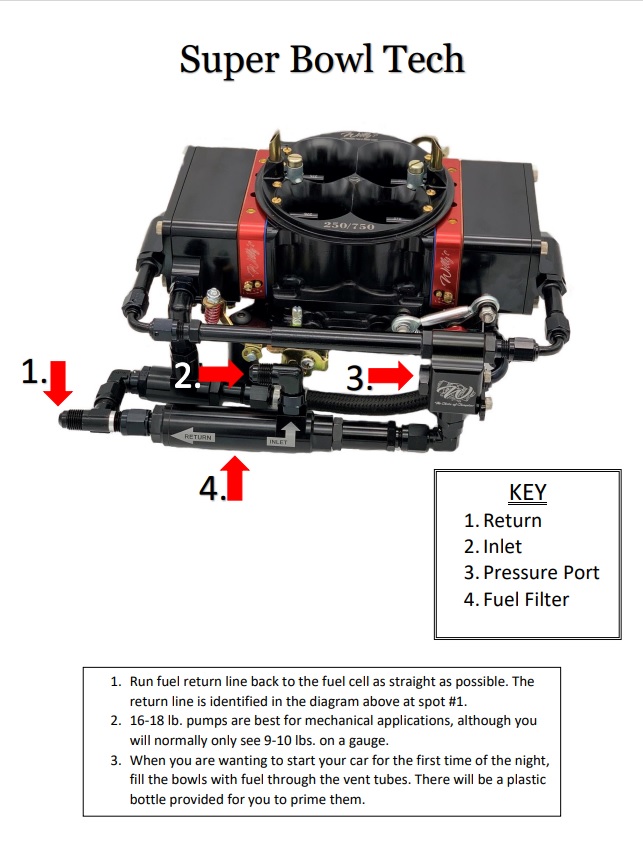 Super Bowl Tech

250/750

1.

2.

3.

RETURN

INLET

4.

KEY
1. Return
2. Inlet
3. Pressure Port
4. Fuel Filter

1. Run fuel return line back to the fuel cell as straight as possible. The return line is identified in the diagram above at spot #1.
2. 16-18 lb. pumps are best for mechanical applications, although you will normally only see 9-10 lbs. on a gauge.
3. When you are wanting to start your car for the first time of the night, fill the bowls with fuel through the vent tubes. There will be a plastic bottle provided for you to prime them.