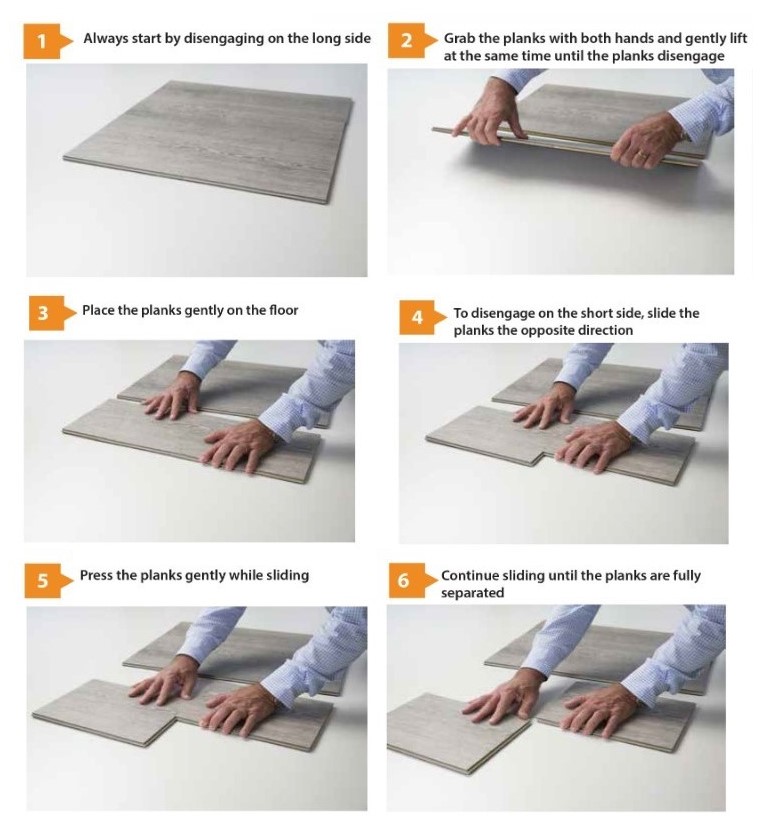 1 Always start by disengaging on the long side

2 Grab the planks with both hands and gently lift at the same time until the planks disengage

3 Place the planks gently on the floor

4 To disengage on the short side, slide the planks the opposite direction

5 Press the planks gently while sliding

6 Continue sliding until the planks are fully separated