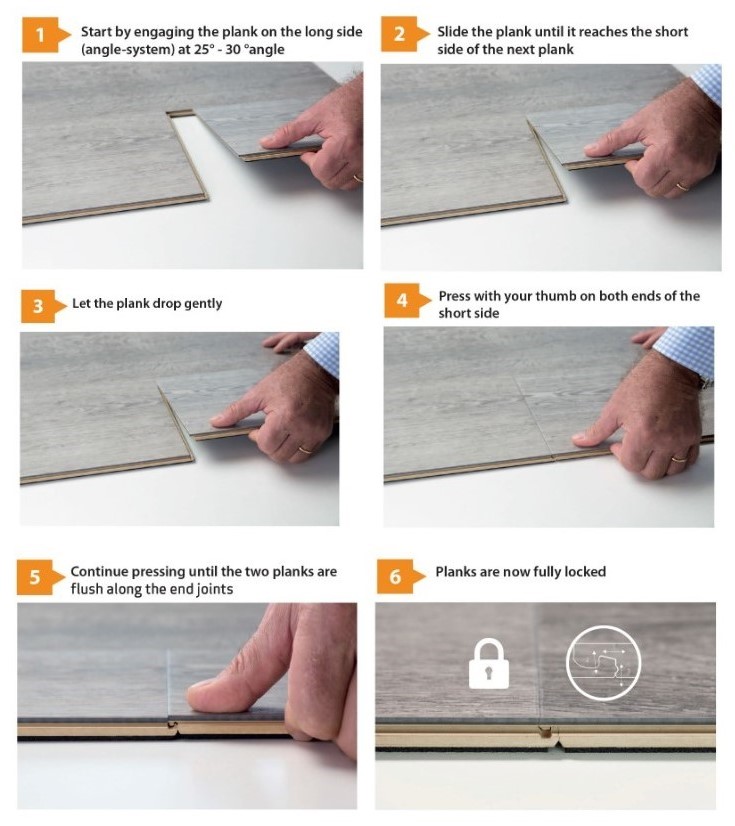 1 Start by engaging the plank on the long side (angle-system) at 25° - 30 °angle

2 Slide the plank until it reaches the short side of the next plank

3 Let the plank drop gently

4 Press with your thumb on both ends of the short side

5 Continue pressing until the two planks are flush along the end joints

6 Planks are now fully locked