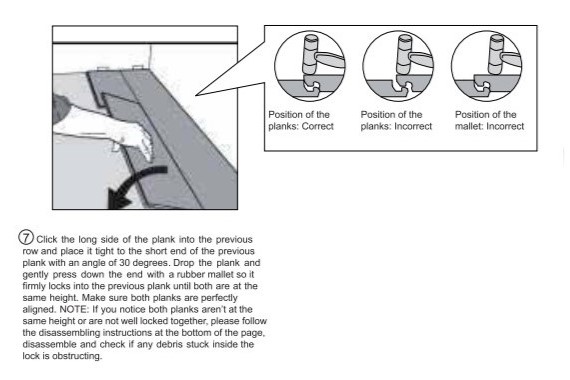 Position of the planks: Correct

Position of the planks: Incorrect

Position of the mallet: Incorrect

⑦ Click the long side of the plank into the previous row and place it tight to the short end of the previous plank with an angle of 30 degrees. Drop the plank and gently press down the end with a rubber mallet so it firmly locks into the previous plank until both are at the same height. Make sure both planks are perfectly aligned. NOTE: If you notice both planks aren't at the same height or are not well locked together, please follow the disassembling instructions at the bottom of the page, disassemble and check if any debris stuck inside the lock is obstructing.