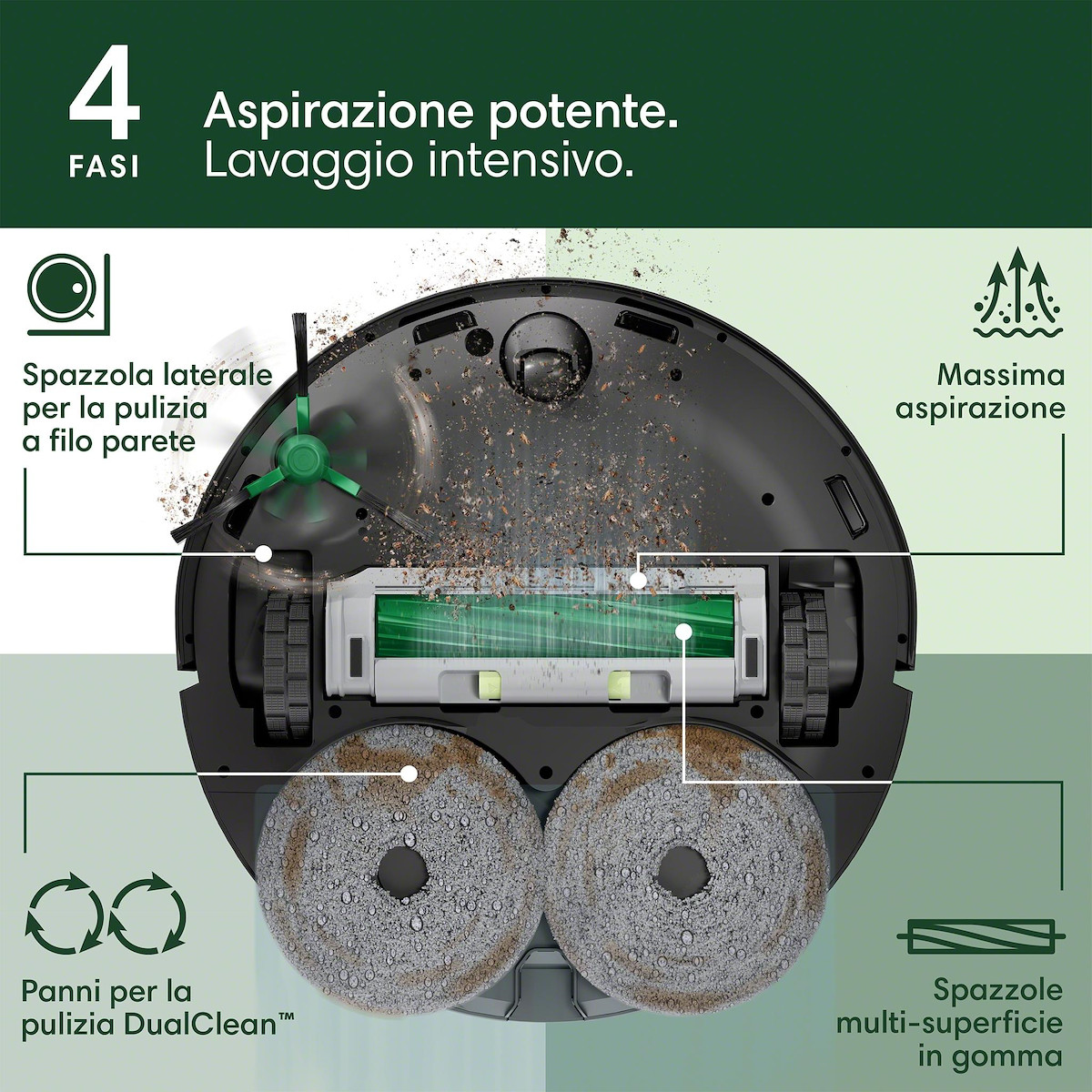 4
FASI

Aspirazione potente.
Lavaggio intensivo.

Spazzola laterale per la pulizia a filo parete

Massima aspirazione

Panni per la pulizia DualClean™

Spazzole multi-superficie in gomma