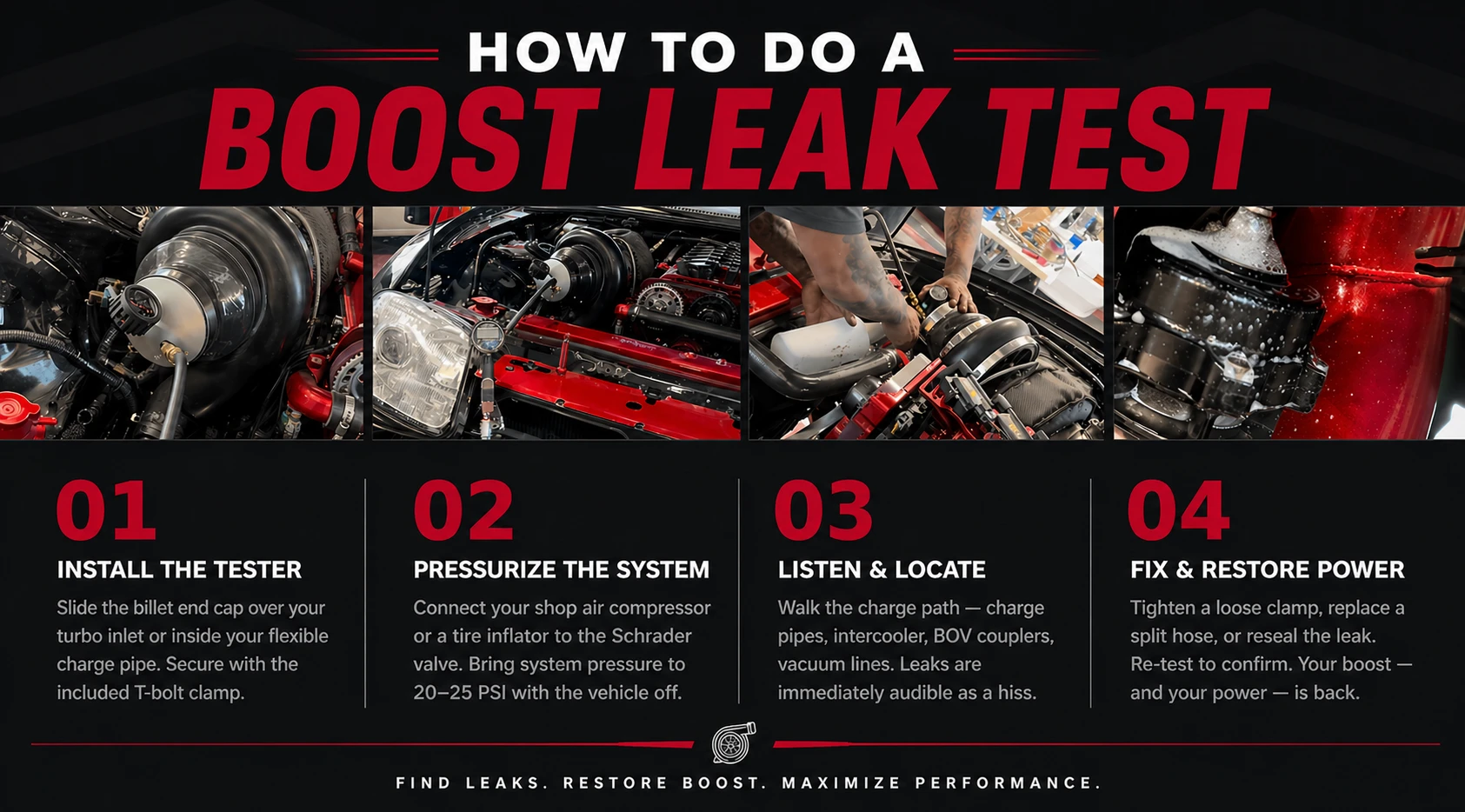 HOW TO DO A
BOOST LEAK TEST

01
INSTALL THE TESTER
Slide the billet end cap over your turbo inlet or inside your flexible charge pipe. Secure with the included T-bolt clamp.

02
PRESSURIZE THE SYSTEM
Connect your shop air compressor or a tire inflator to the Schrader valve. Bring system pressure to 20–25 PSI with the vehicle off.

03
LISTEN & LOCATE
Walk the charge path — charge pipes, intercooler, BOV couplers, vacuum lines. Leaks are immediately audible as a hiss.

04
FIX & RESTORE POWER
Tighten a loose clamp, replace a split hose, or reseal the leak. Re-test to confirm. Your boost — and your power — is back.

FIND LEAKS. RESTORE BOOST. MAXIMIZE PERFORMANCE.