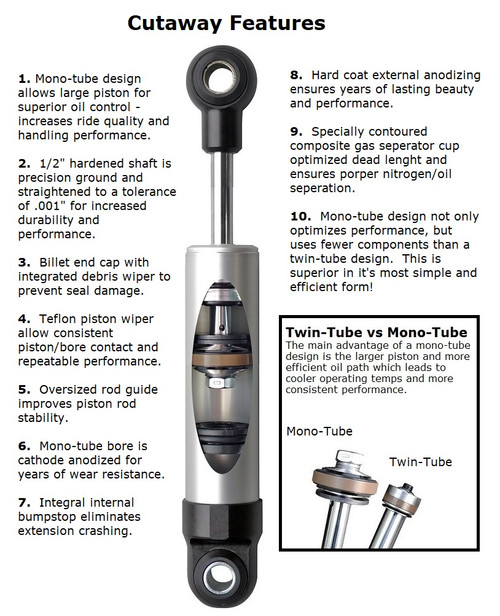 Cutaway Features

1. Mono-tube design allows large piston for superior oil control - increases ride quality and handling performance.

2. 1/2" hardened shaft is precision ground and straightened to a tolerance of .001" for increased durability and performance.

3. Billet end cap with integrated debris wiper to prevent seal damage.

4. Teflon piston wiper allow consistent piston/bore contact and repeatable performance.

5. Oversized rod guide improves piston rod stability.

6. Mono-tube bore is cathode anodized for years of wear resistance.

7. Integral internal bumpstop eliminates extension crashing.

8. Hard coat external anodizing ensures years of lasting beauty and performance.

9. Specially contoured composite gas seperator cup optimized dead lenght and ensures porper nitrogen/oil seperation.

10. Mono-tube design not only optimizes performance, but uses fewer components than a twin-tube design. This is superior in it's most simple and efficient form!

Twin-Tube vs Mono-Tube
The main advantage of a mono-tube design is the larger piston and more efficient oil path which leads to cooler operating temps and more consistent performance.

Mono-Tube

Twin-Tube