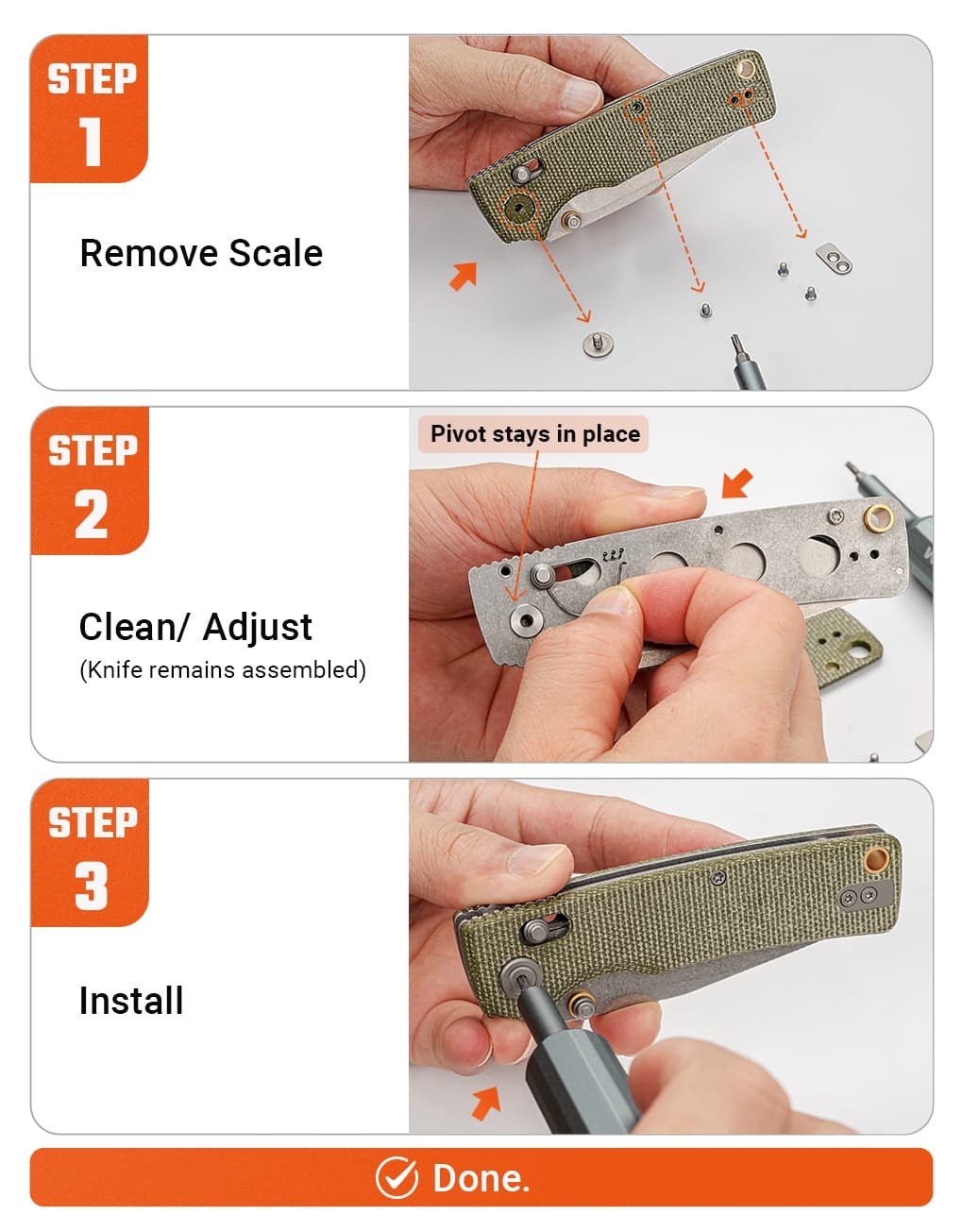 STEP 1

Remove Scale

STEP 2

Clean/ Adjust
(Knife remains assembled)

Pivot stays in place

STEP 3

Install

Done.