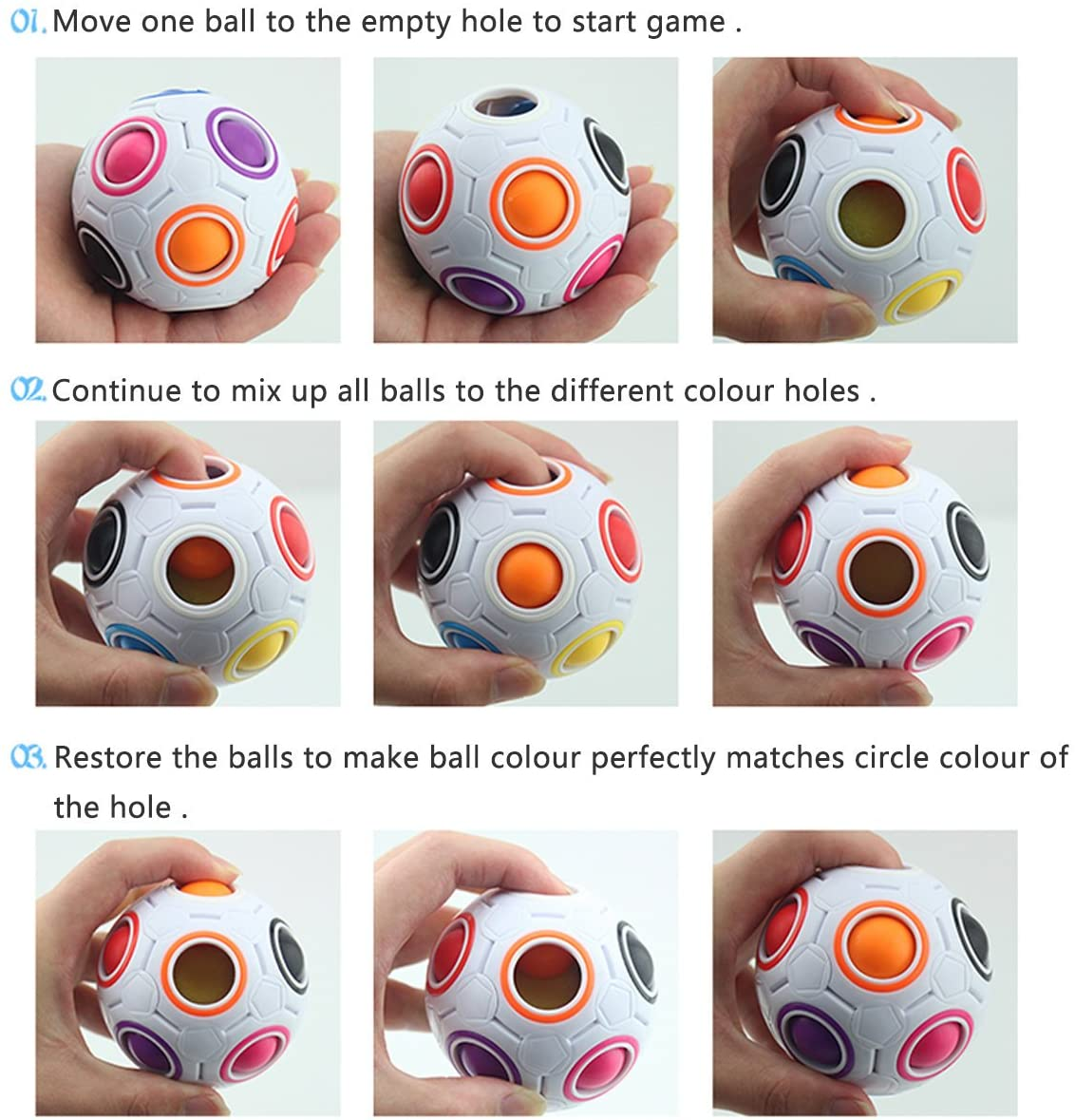 01. Move one ball to the empty hole to start game .

02. Continue to mix up all balls to the different colour holes .

03. Restore the balls to make ball colour perfectly matches circle colour of the hole .