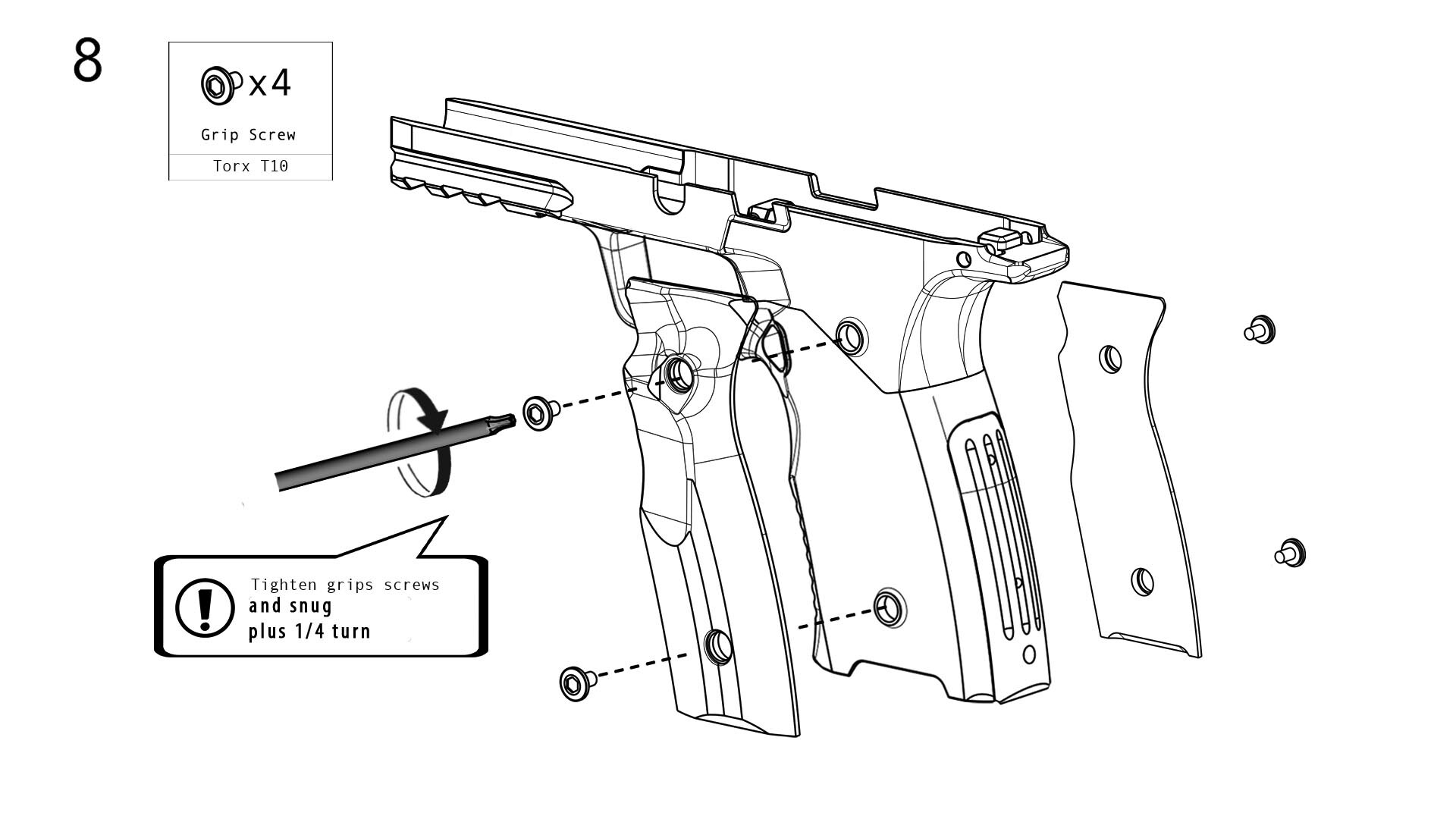 8

x4

Grip Screw

Torx T10

Tighten grips screws
and snug
plus 1/4 turn