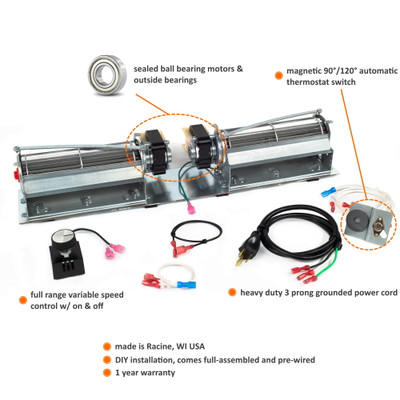 sealed ball bearing motors & outside bearings

magnetic 90°/120° automatic thermostat switch

full range variable speed control w/ on & off

heavy duty 3 prong grounded power cord

made is Racine, WI USA

DIY installation, comes full-assembled and pre-wired

1 year warranty