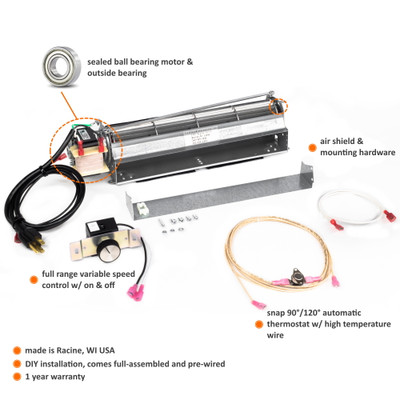 sealed ball bearing motor & outside bearing

air shield & mounting hardware

full range variable speed control w/ on & off

snap 90°/120° automatic thermostat w/ high temperature wire

made is Racine, WI USA

DIY installation, comes full-assembled and pre-wired

1 year warranty