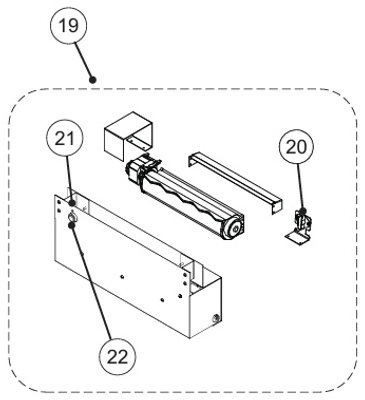 19
21
20
22