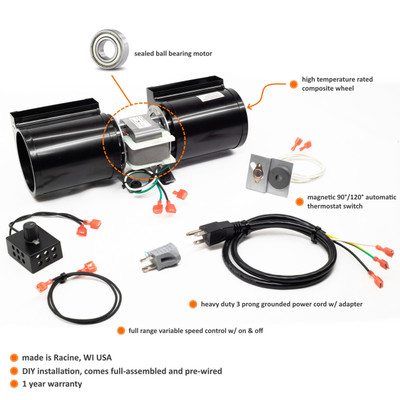 sealed ball bearing motor

high temperature rated composite wheel

magnetic 90°/120° automatic thermostat switch

heavy duty 3 prong grounded power cord w/ adapter

full range variable speed control w/ on & off

made is Racine, WI USA

DIY installation, comes full-assembled and pre-wired

1 year warranty