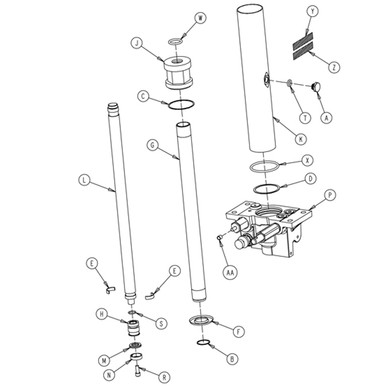 W
J
Y
Z
C
T
A
K
G
X
L
D
P
AA
E
E
H
S
F
M
B
N
R